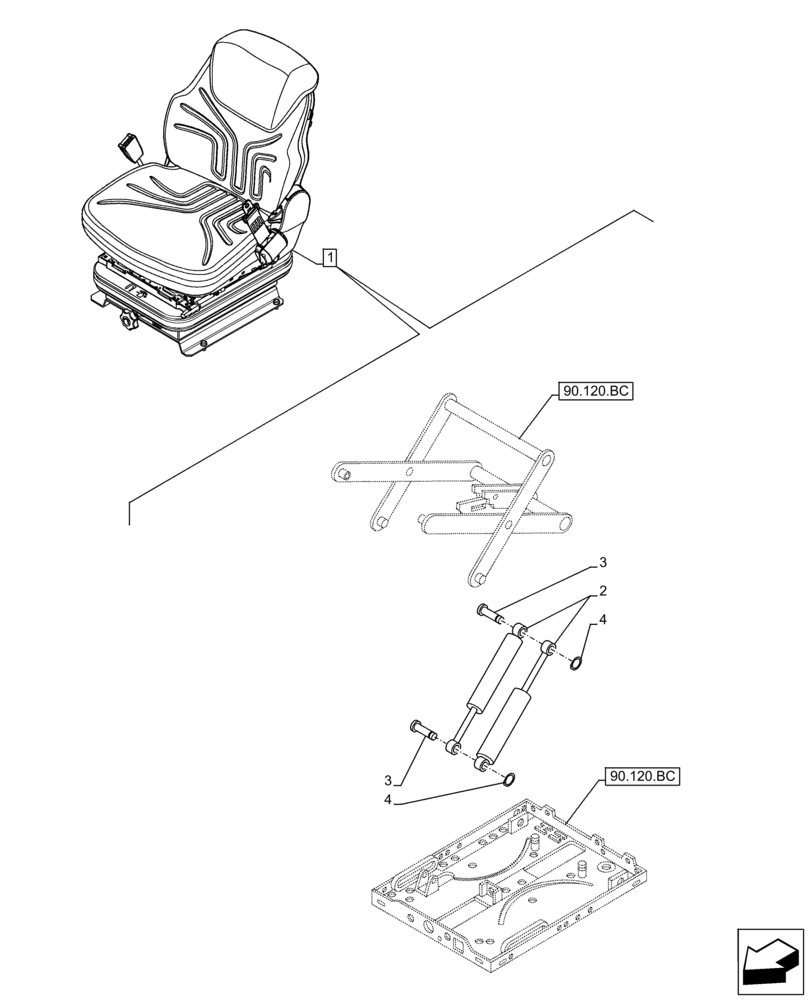 1

90.120.BC

3

2

4

3

4

90.120.BC