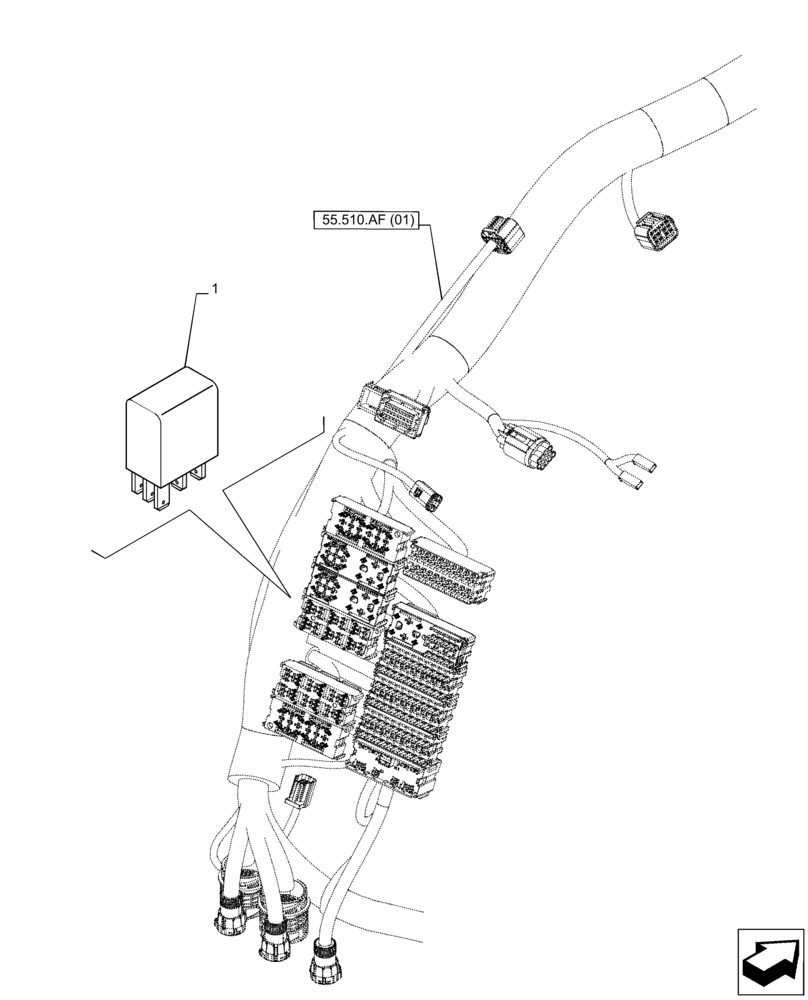 55.510.AF (01)

1