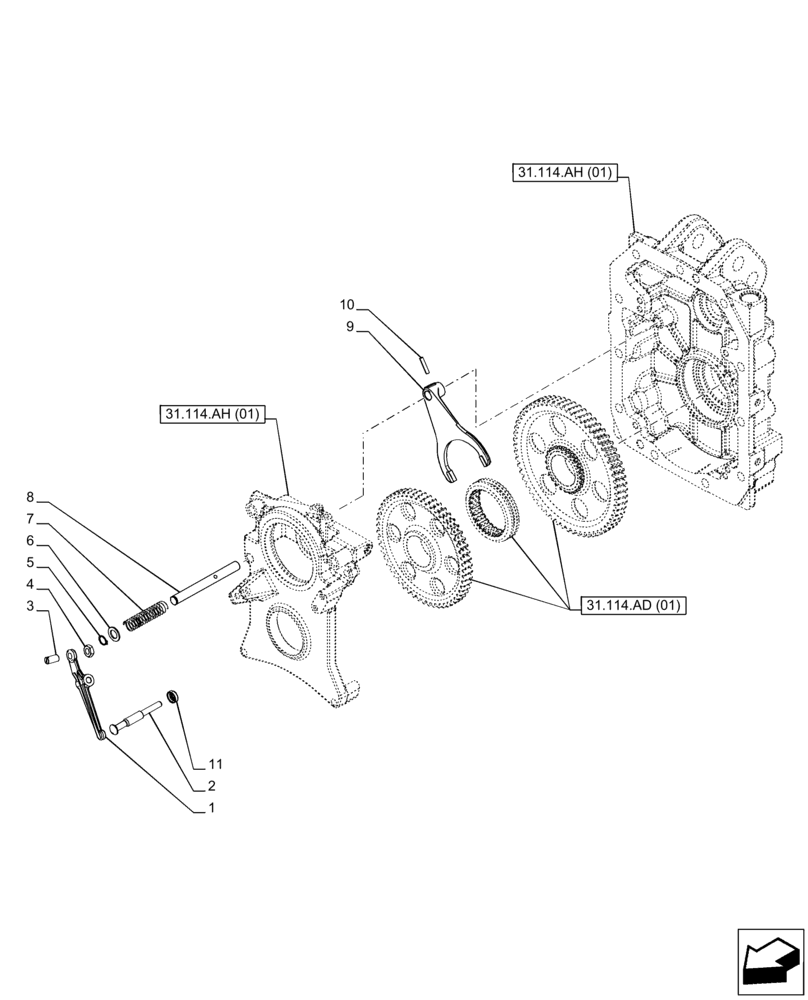 31.114.AH (01)

10
9

31.114.AH (01)

8
7
6
5
4
3

31.114.AD (01)

11
2
1