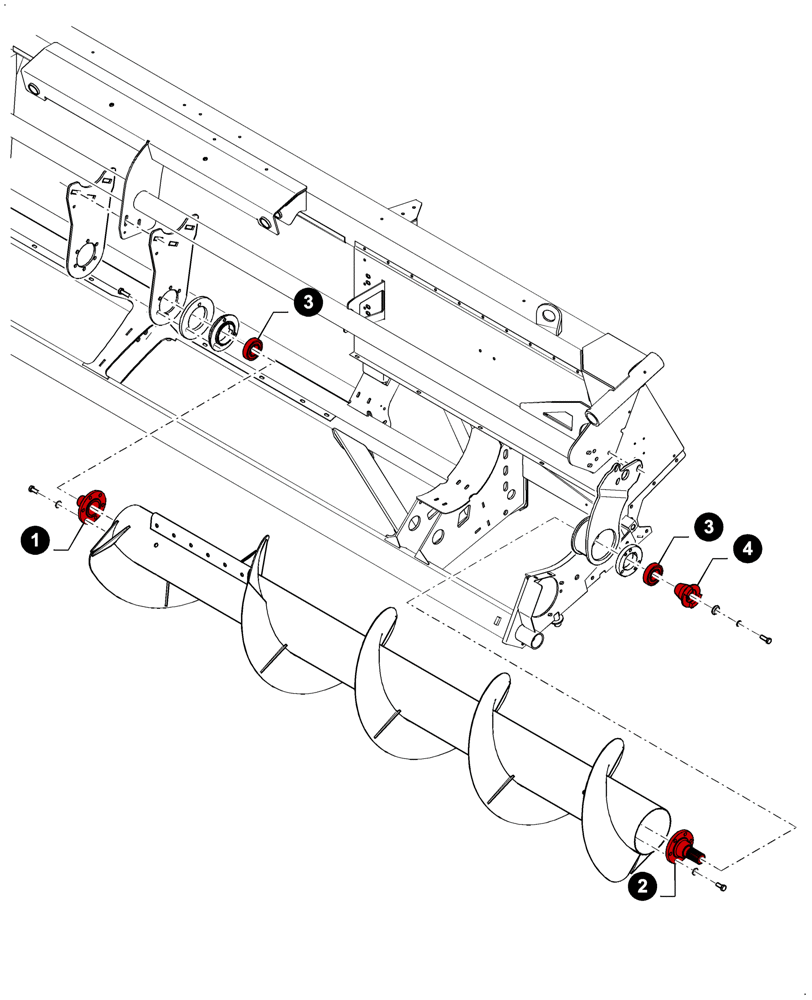 3
1
3
4
2