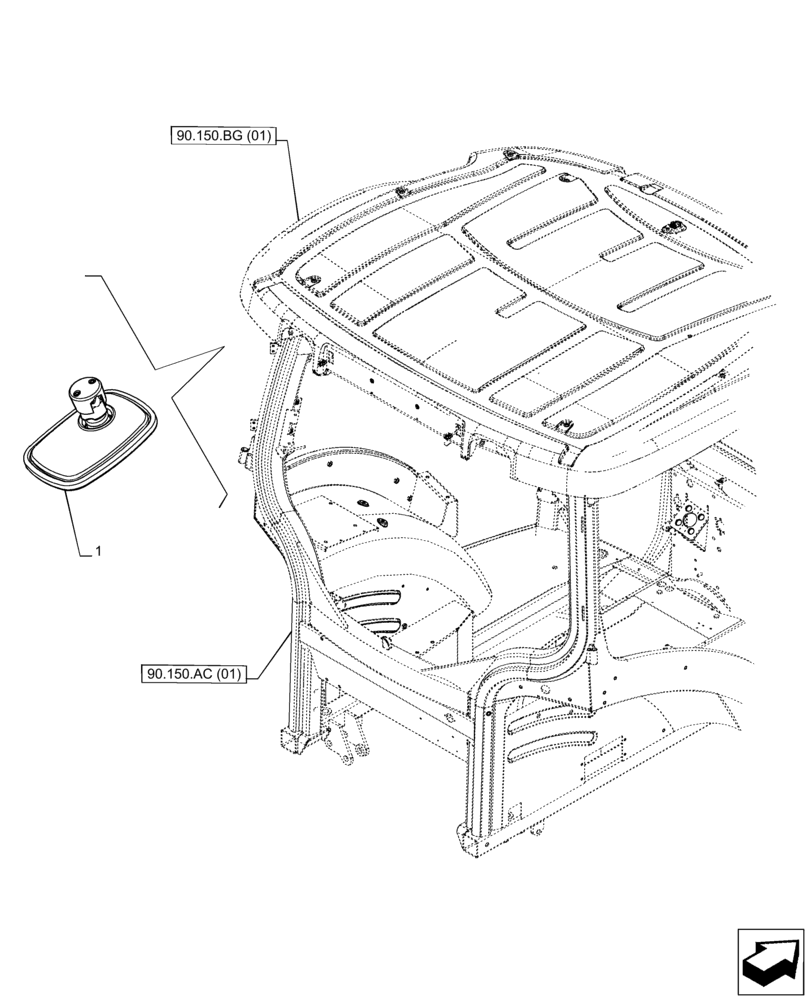 90.150.BG (01)

1

90.150.AC (01)