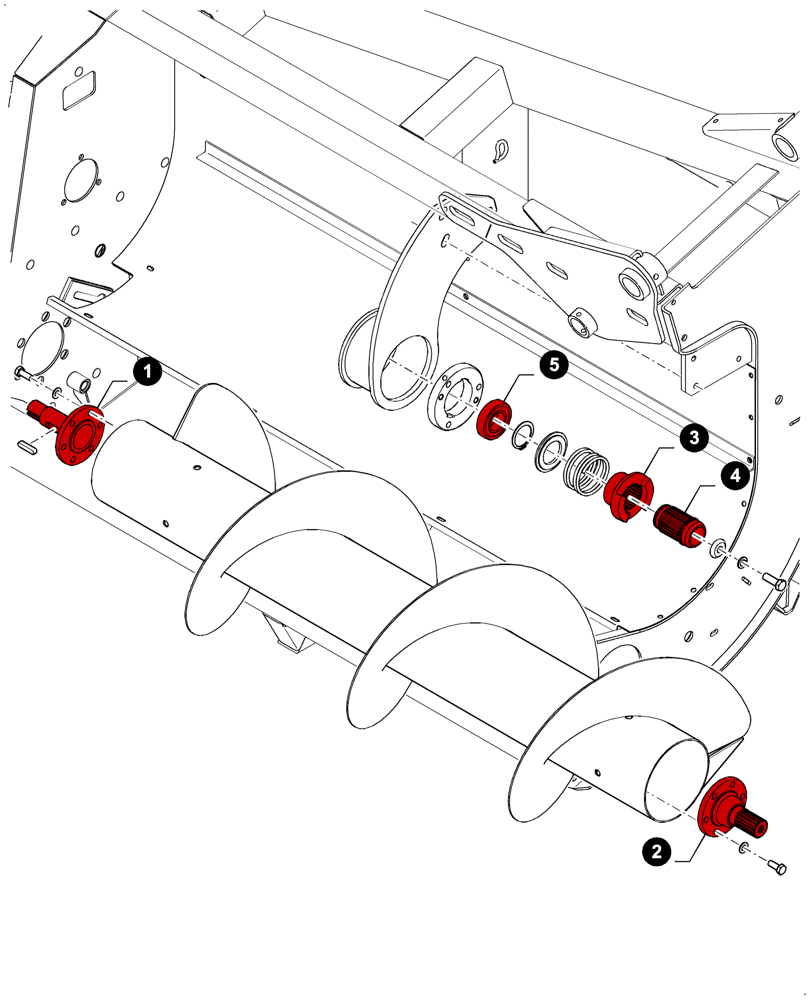 1
5
3
4
2