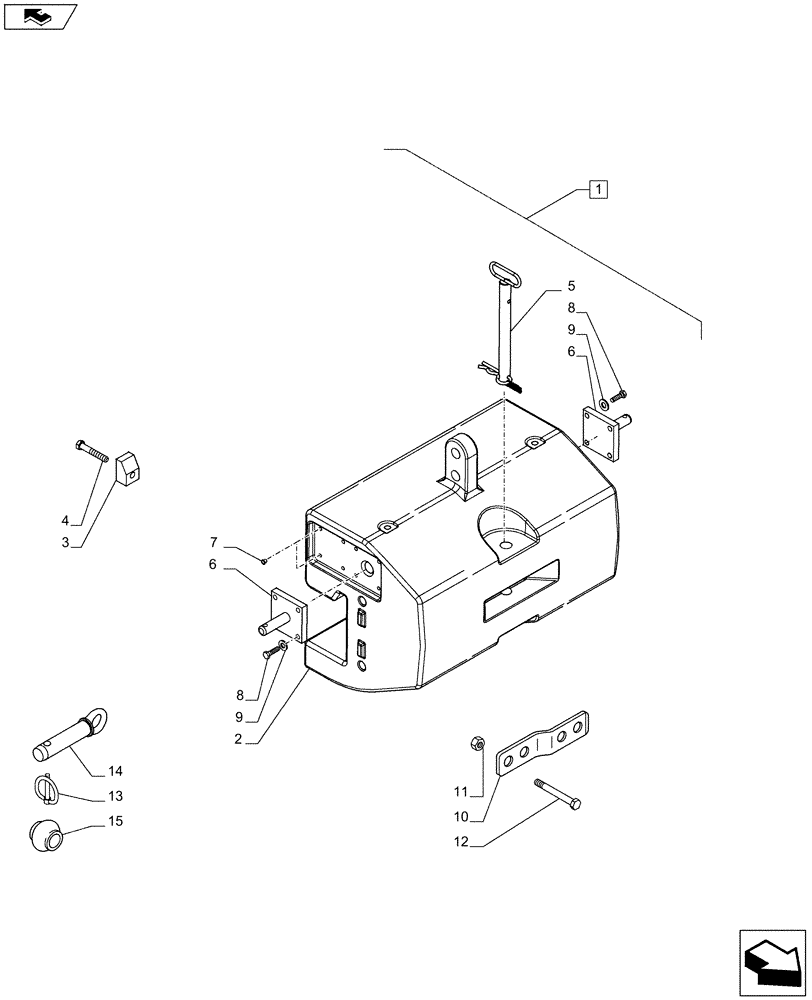 1
5
8
9
6
4
3
7
6
8
9
2
14
13
15
11
10
12