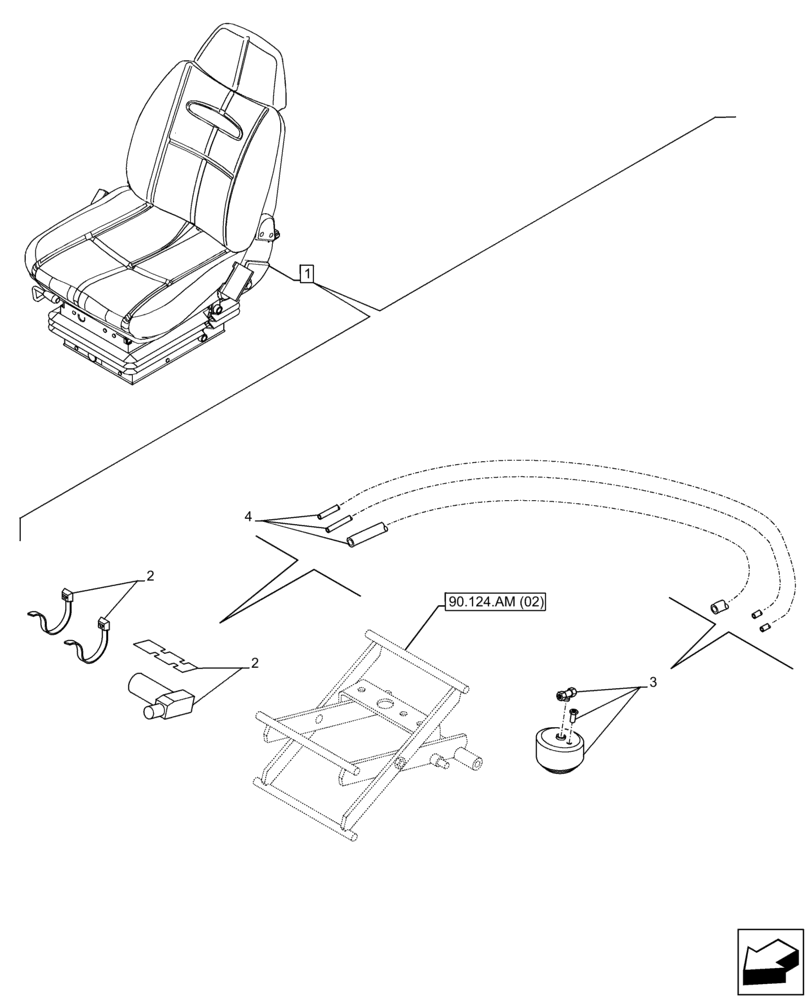 1
4
2
2
90.124.AM (02)
3