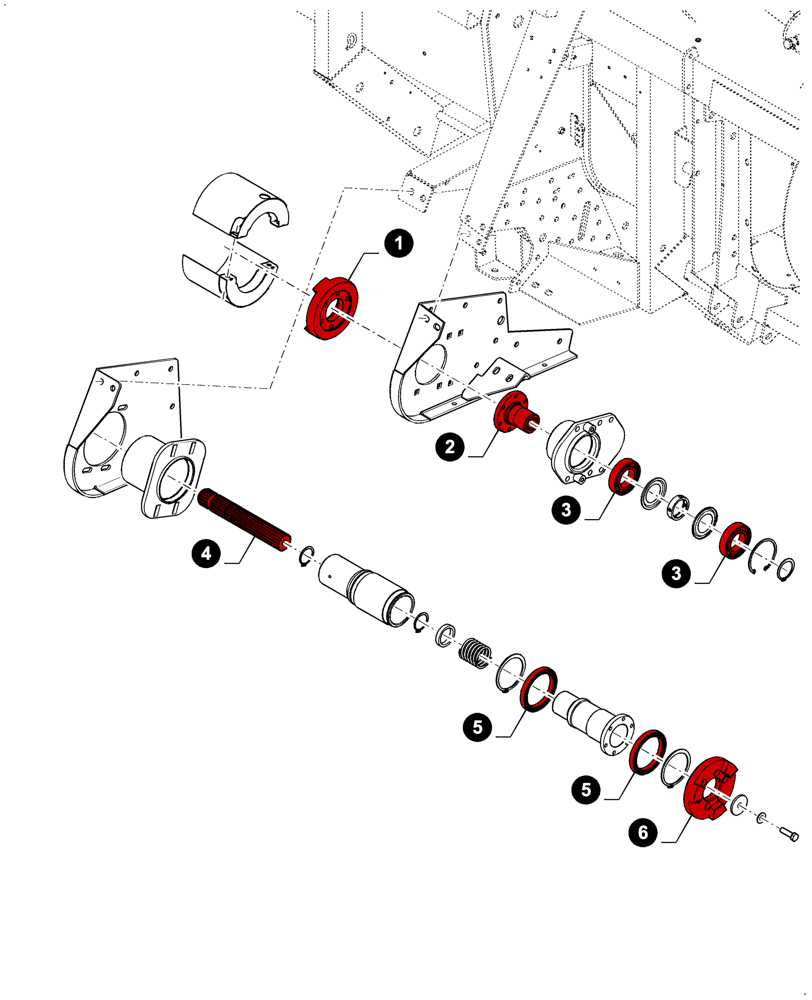 1
2
3
3
4
5
5
6