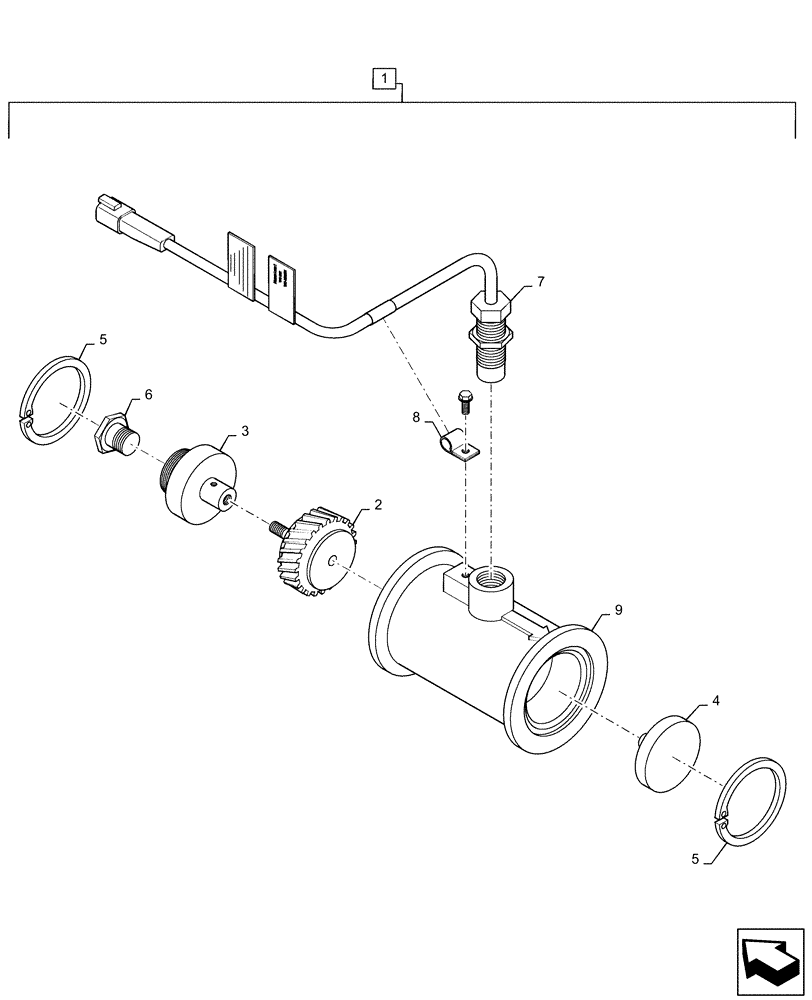 1
7
5
6
8
3
2
9
4
5