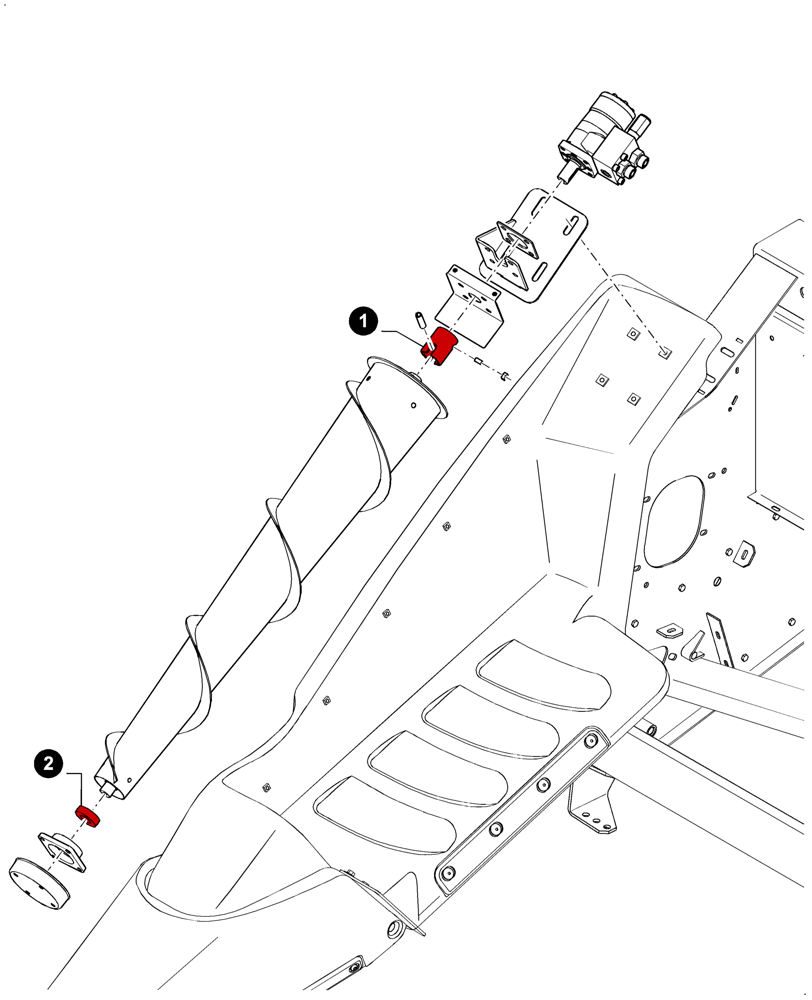 1

2