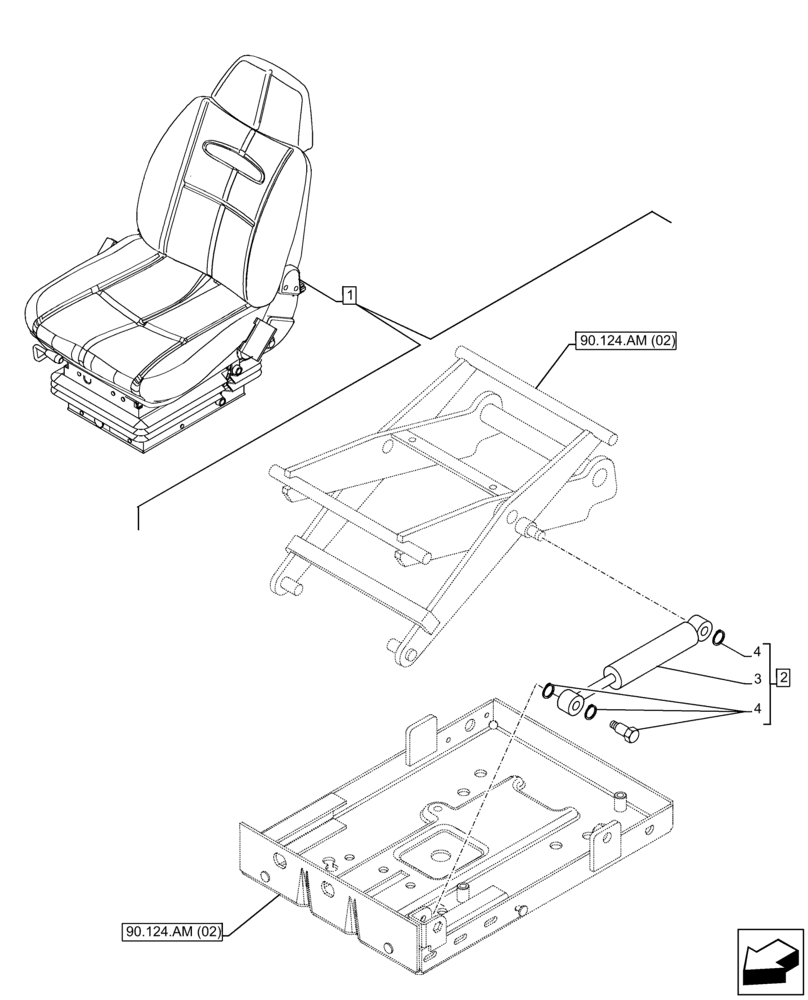 1

90.124.AM (02)

4

3

2

4

90.124.AM (02)