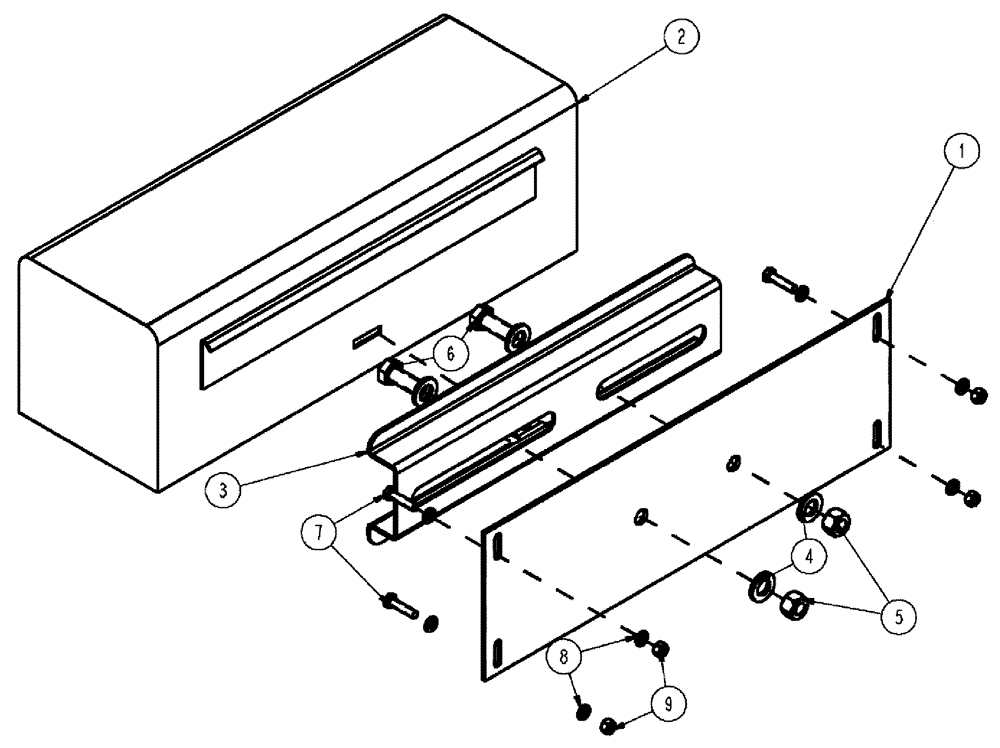 2
1
6
3
7
4
5
8
9