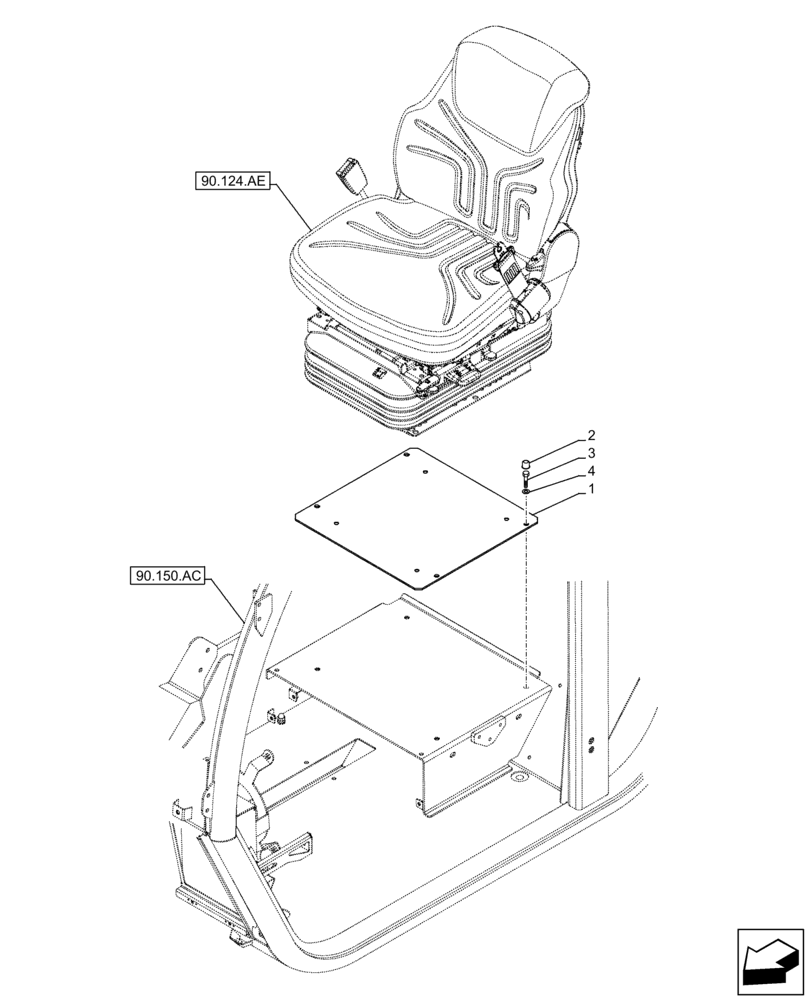 90.124.AE

2
3
4
1

90.150.AC