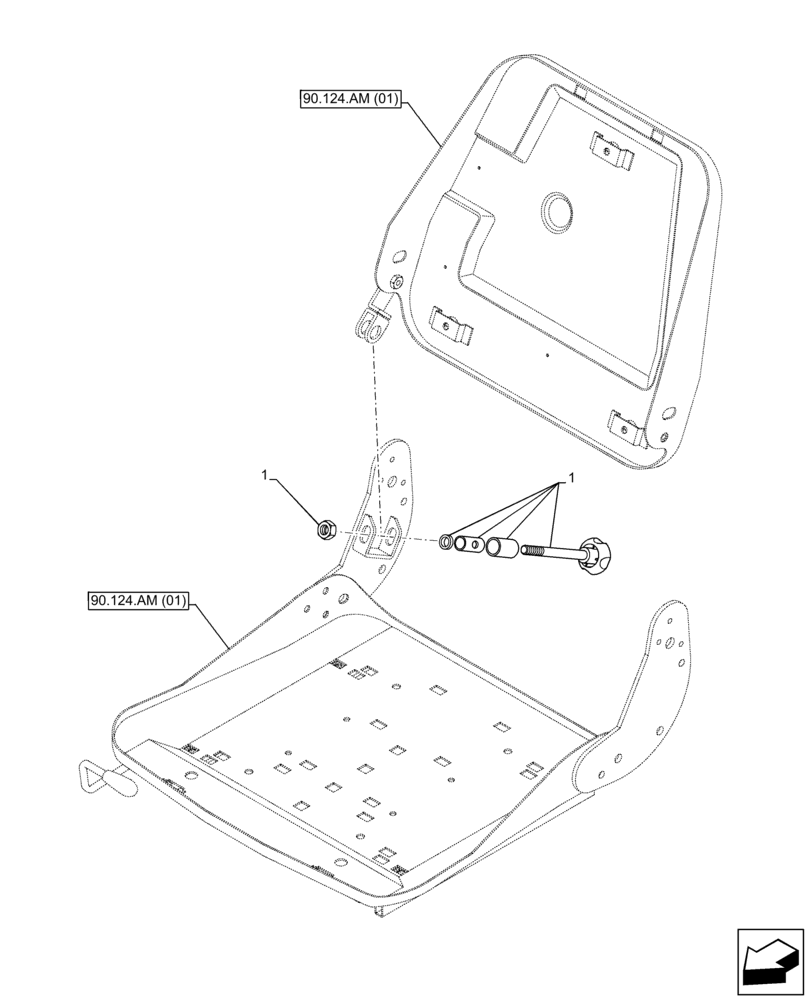 90.124.AM (01)

1

1

90.124.AM (01)