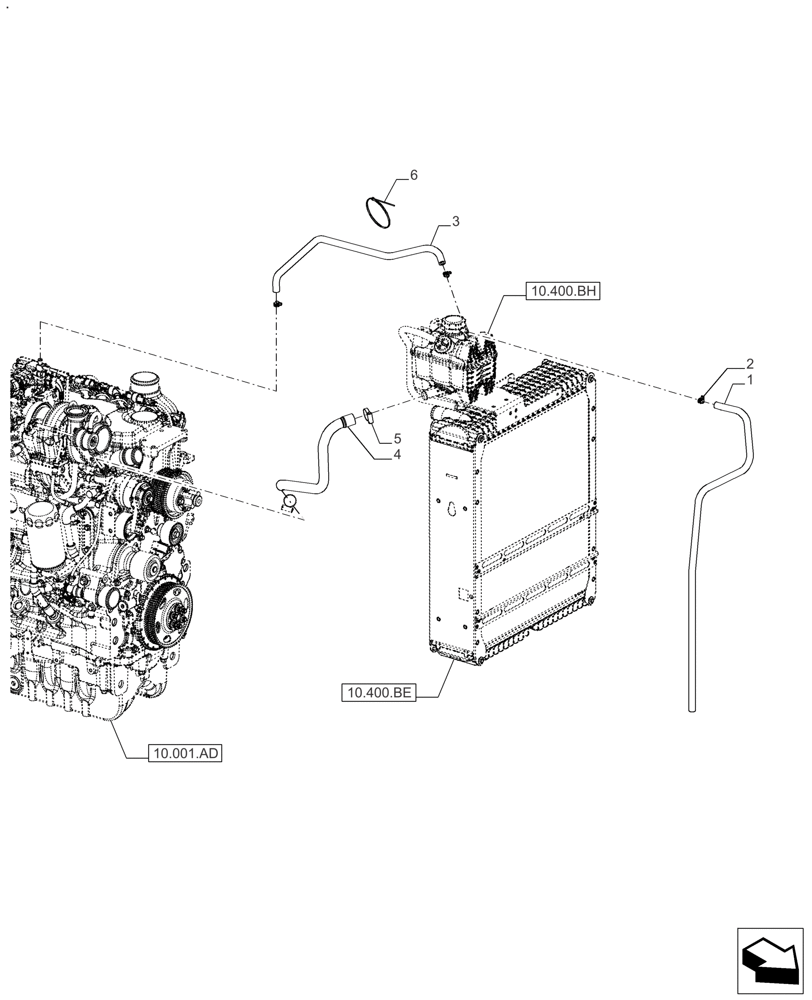 6
3
10.400.BH
2
1
5
4
10.400.BE
10.001.AD