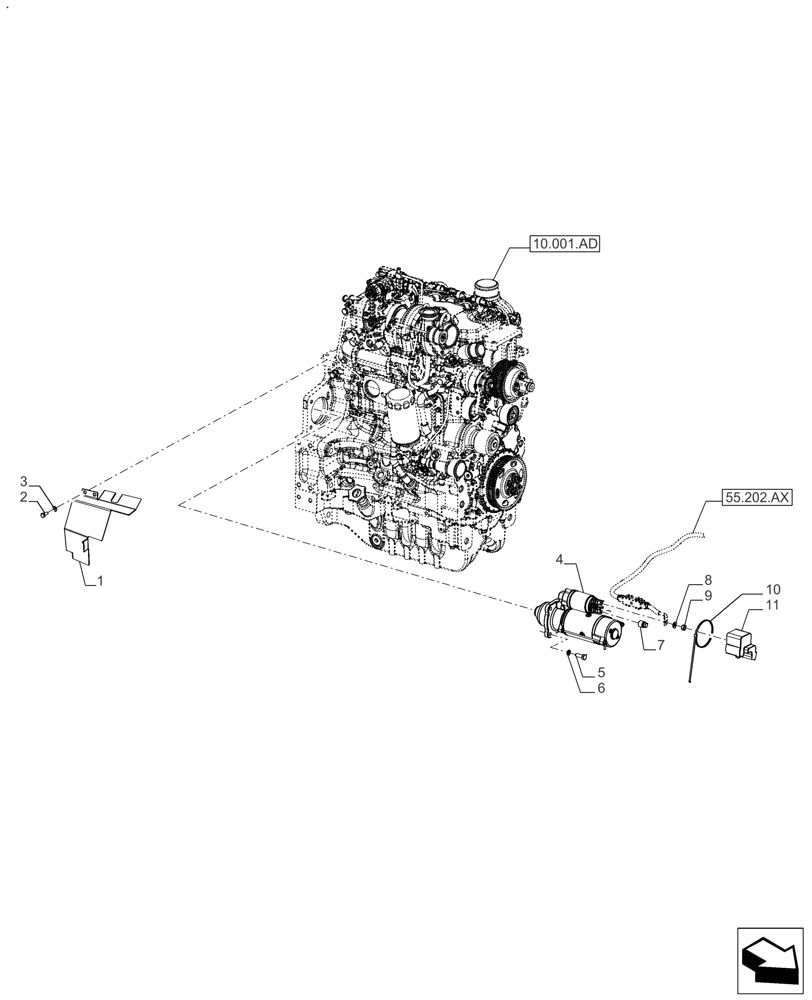 10.001.AD

3
2
1

55.202.AX

4
8
9
10
11
7
5
6