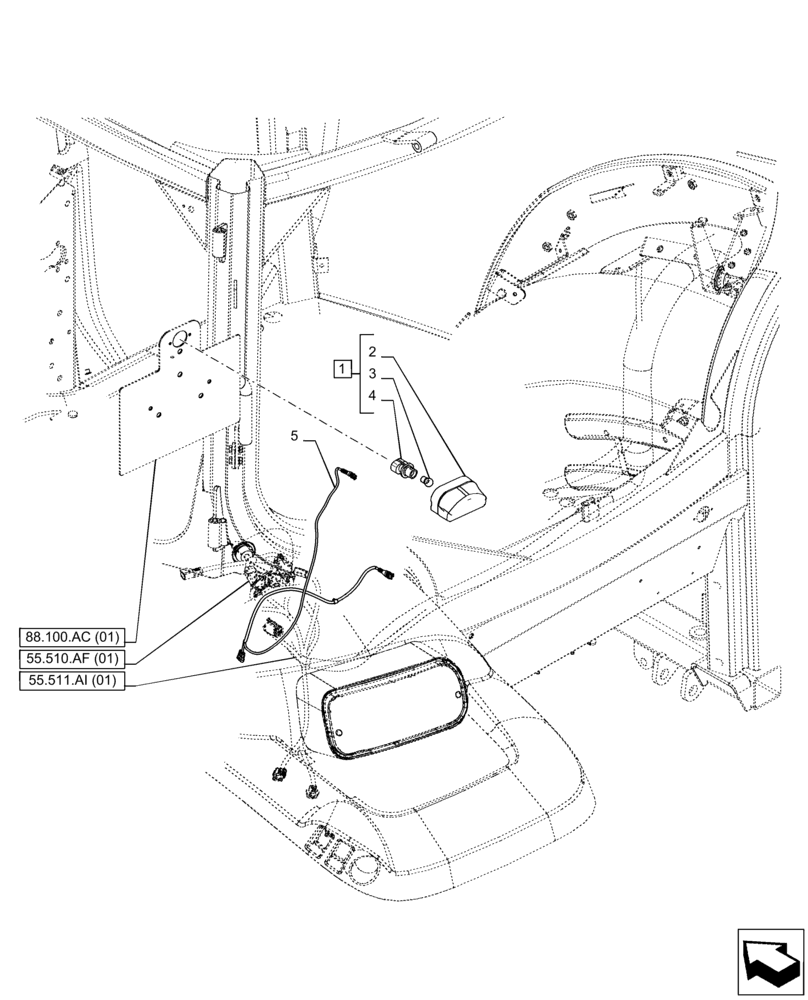 1
2
3
4
5
88.100.AC (01)
55.510.AF (01)
55.511.AI (01)