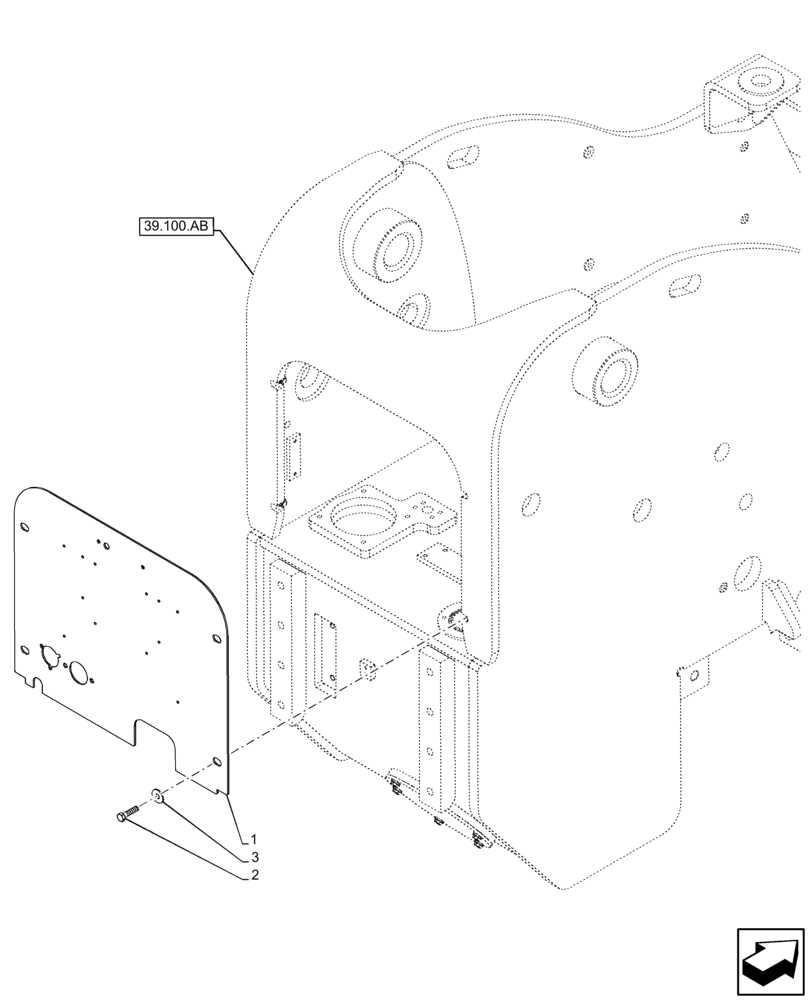 39.100.AB
1
3
2