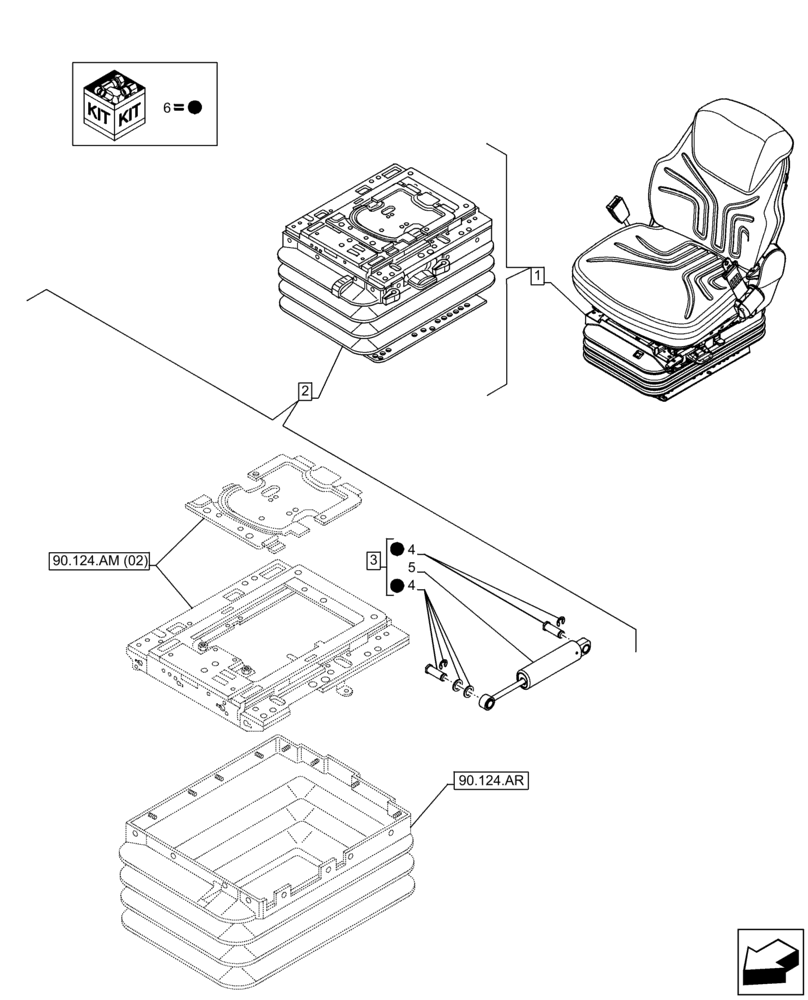 KIT KIT
6 = ●
1
2
90.124.AM (02)
3
● 4
5
● 4
90.124.AR