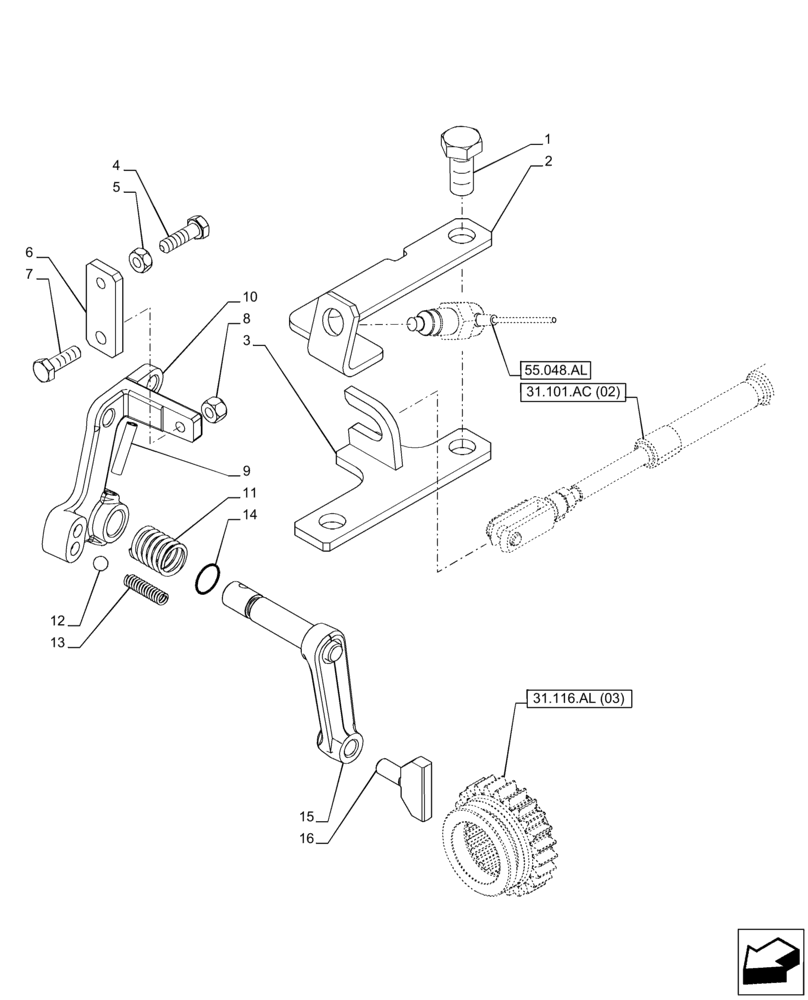 1
2
4
5
6
7
10
8
3
55.048.AL
31.101.AC (02)
9
11
14
12
13
31.116.AL (03)
15
16