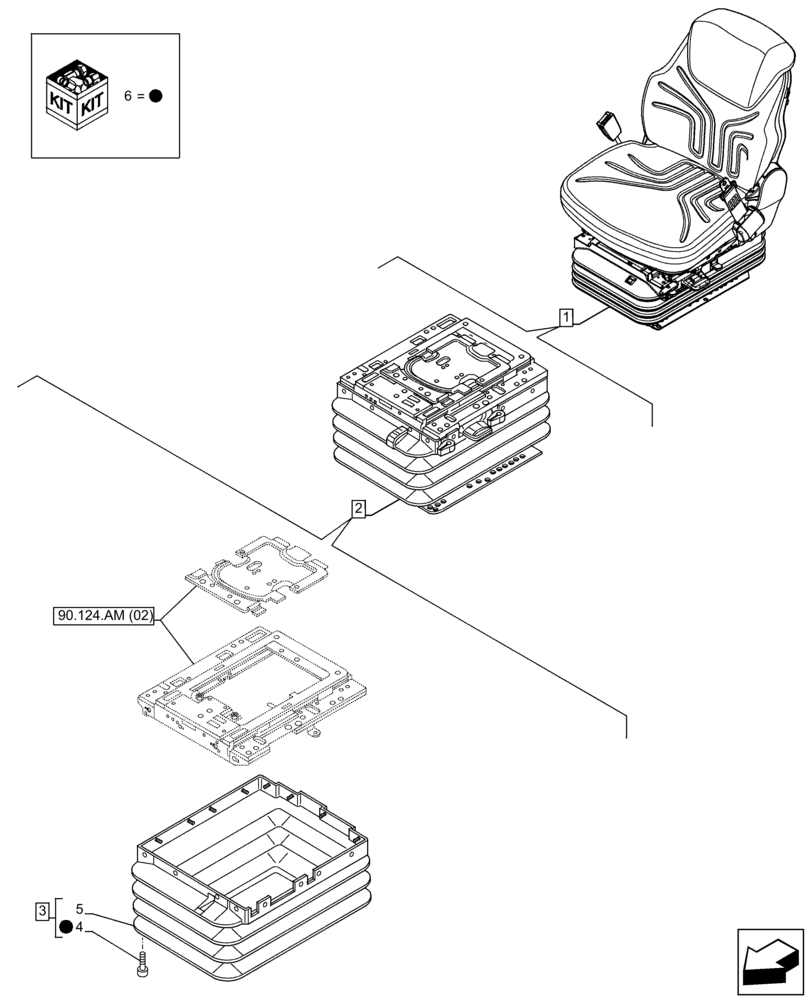 KIT KIT
6 = ●
1
2
90.124.AM (02)
3
5
● 4