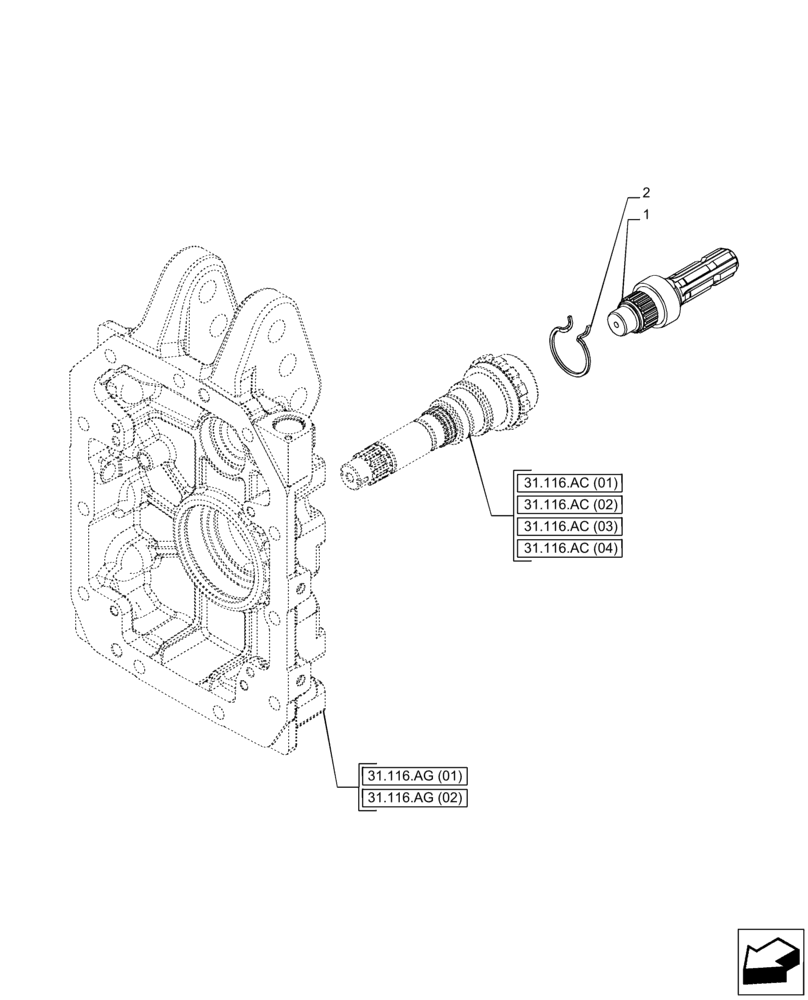 2
1
31.116.AC (01)
31.116.AC (02)
31.116.AC (03)
31.116.AC (04)
31.116.AG (01)
31.116.AG (02)