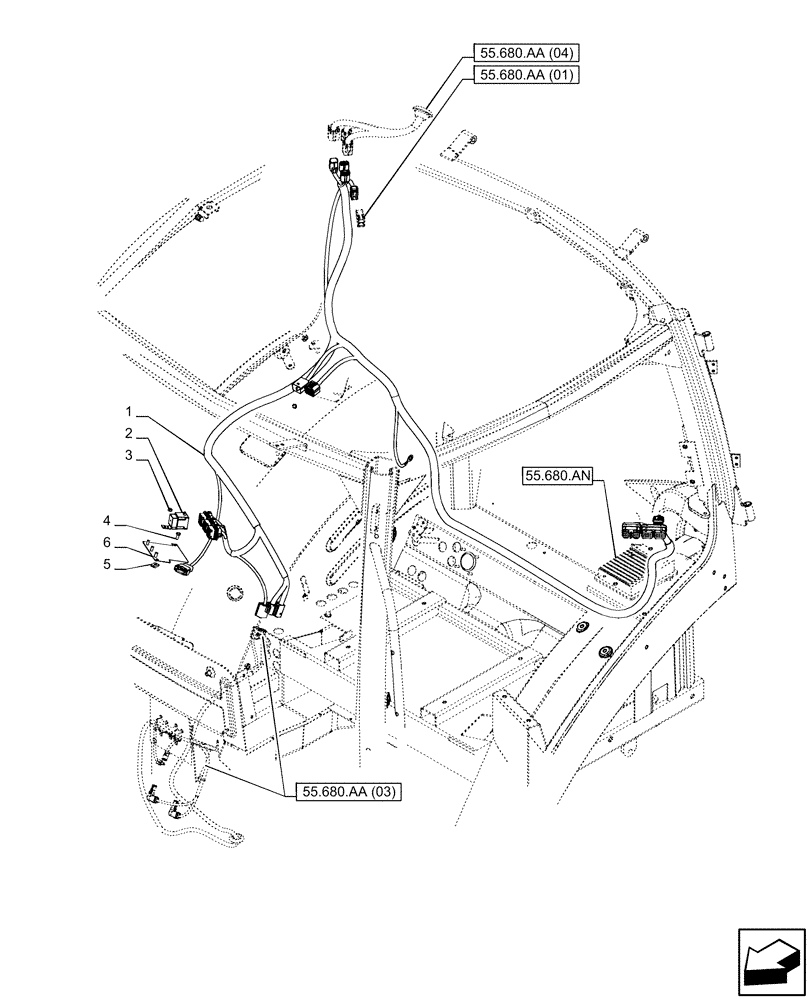 55.680.AA (04)
55.680.AA (01)
1
2
3
4
6
5
55.680.AN
55.680.AA (03)