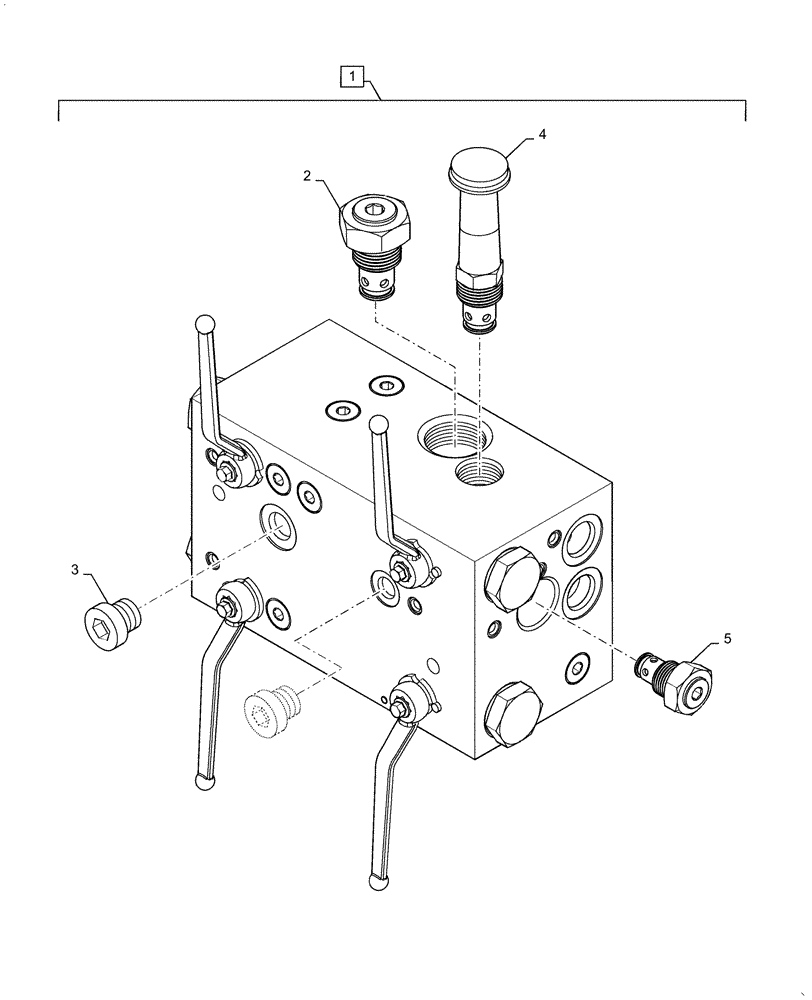 1
2
4
3
5