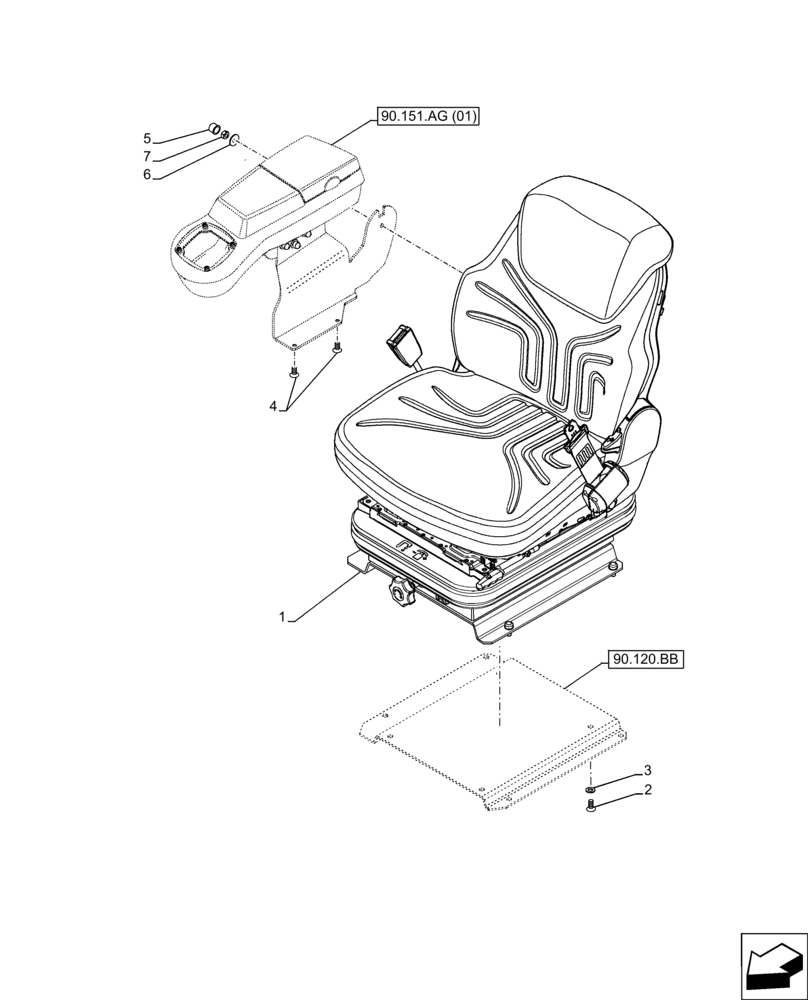 90.151.AG (01)
5
7
6
4
1
90.120.BB
3
2