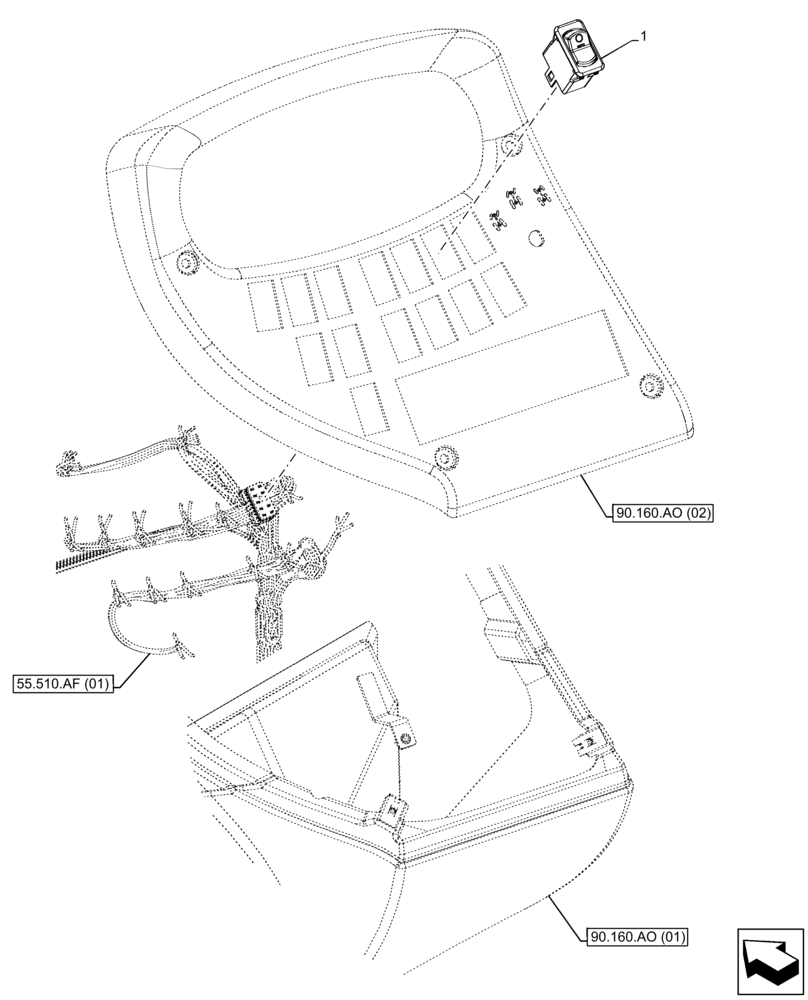 1

90.160.AO (02)

55.510.AF (01)

90.160.AO (01)