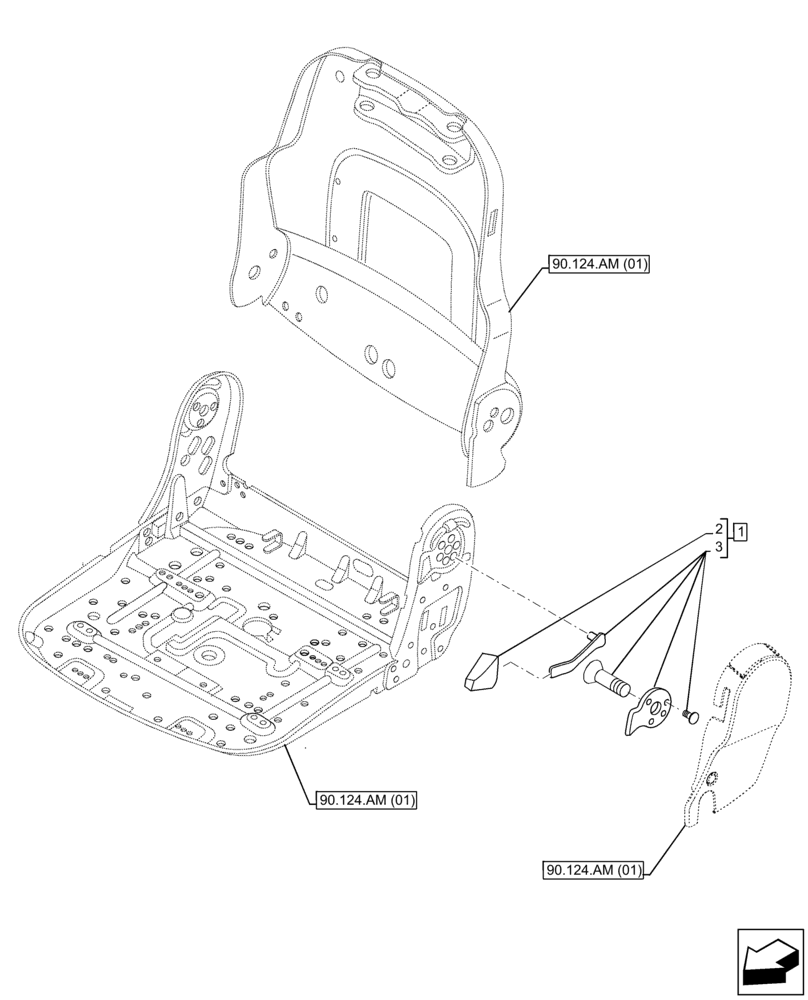 90.124.AM (01)

2
3
1

90.124.AM (01)

90.124.AM (01)