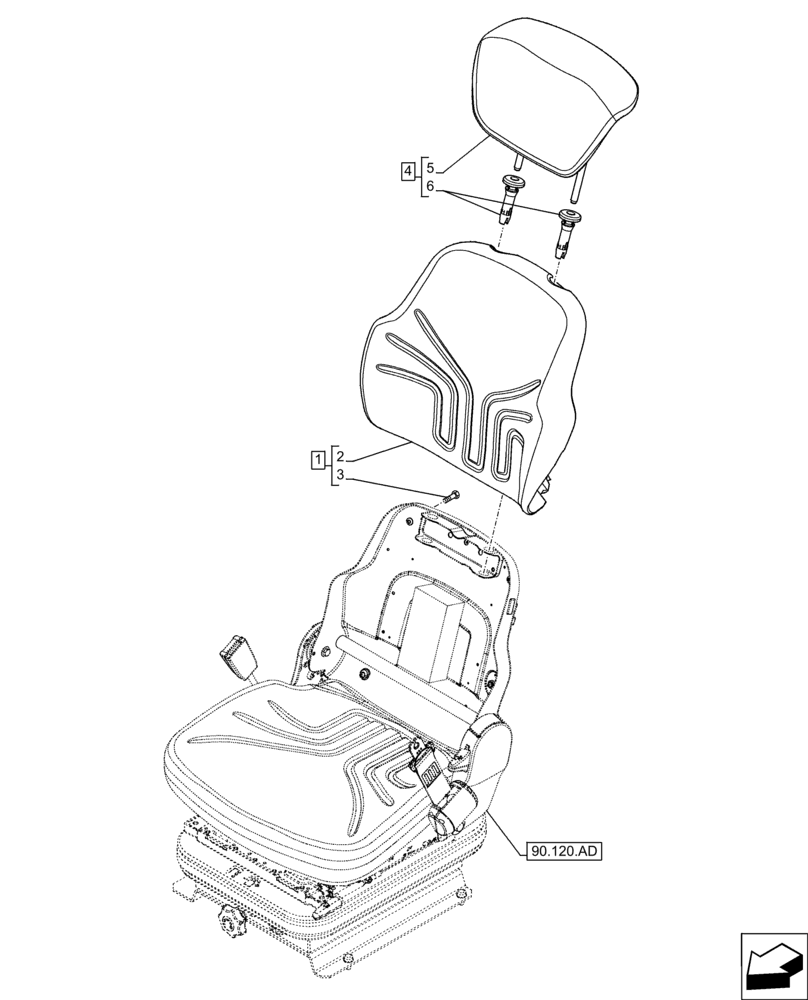 4
5
6
1
2
3
90.120.AD