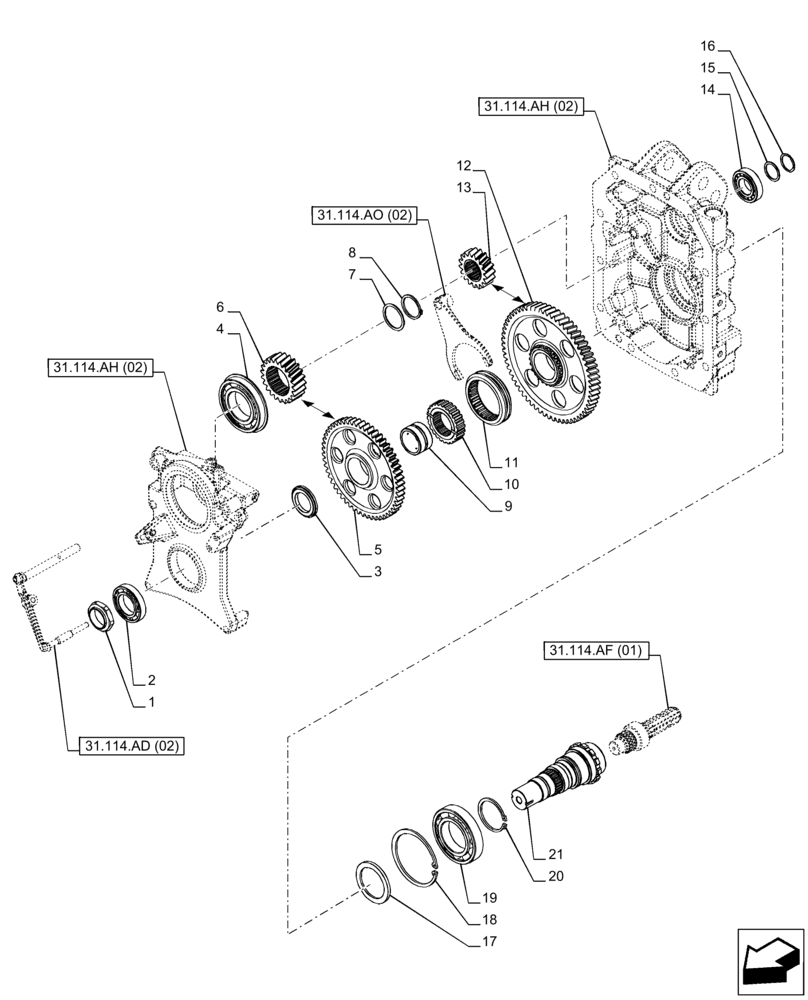 16
15
14
31.114.AH (02)
12
13
31.114.AO (02)
8
7
6
4
31.114.AH (02)
11
10
9
5
3
2
1
31.114.AD (02)
31.114.AF (01)
21
20
19
18
17