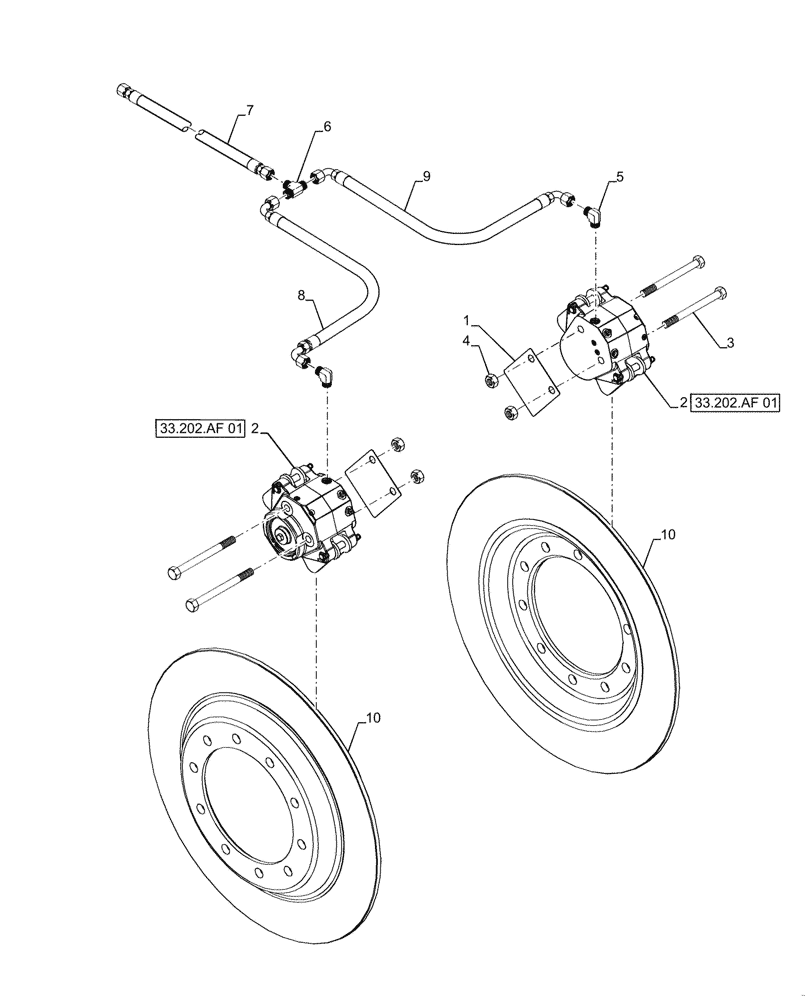 7
6
9
5
8
1
4
3
2 33.202.AF 01
33.202.AF 01 2
10
10