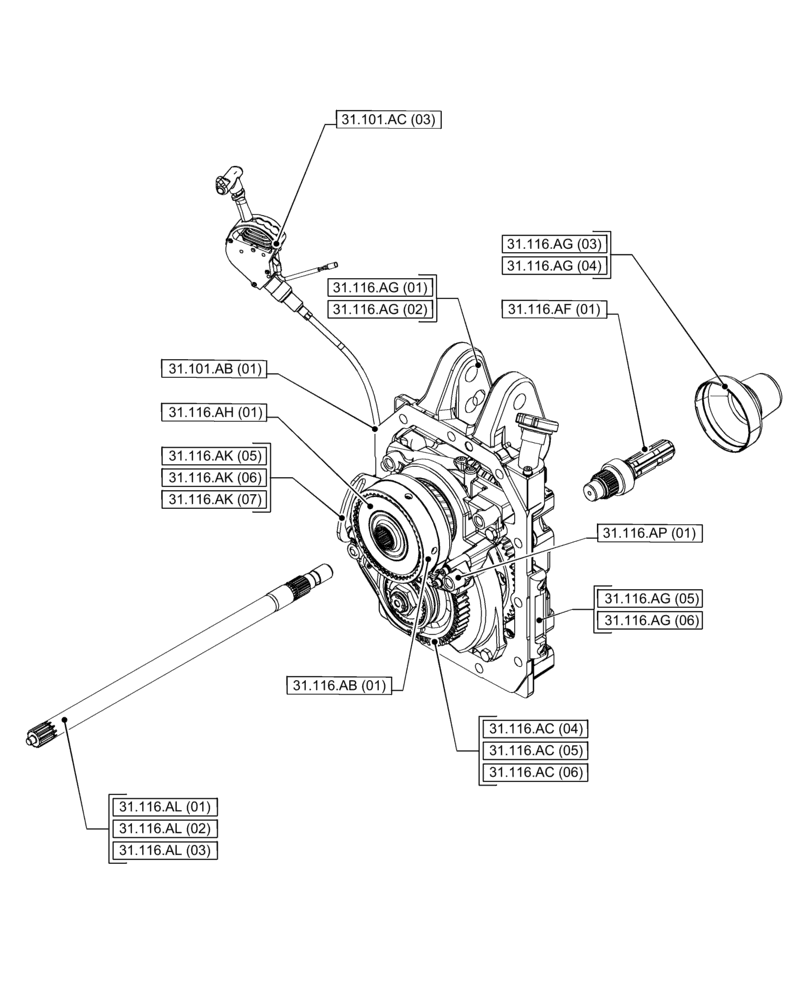 31.101.AC (03)

31.116.AG (03)
31.116.AG (04)

31.116.AG (01)
31.116.AG (02)

31.116.AF (01)

31.101.AB (01)

31.116.AH (01)

31.116.AK (05)
31.116.AK (06)
31.116.AK (07)

31.116.AP (01)

31.116.AG (05)
31.116.AG (06)

31.116.AB (01)

31.116.AC (04)
31.116.AC (05)
31.116.AC (06)

31.116.AL (01)
31.116.AL (02)
31.116.AL (03)