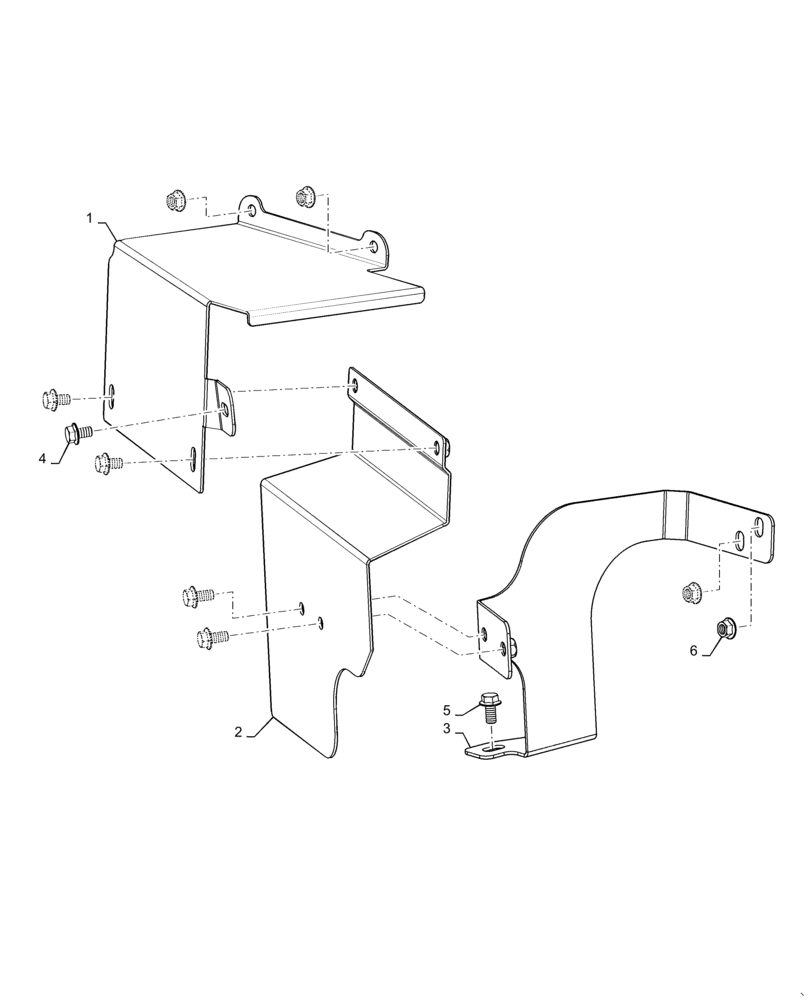 1
4
2
5
3
6