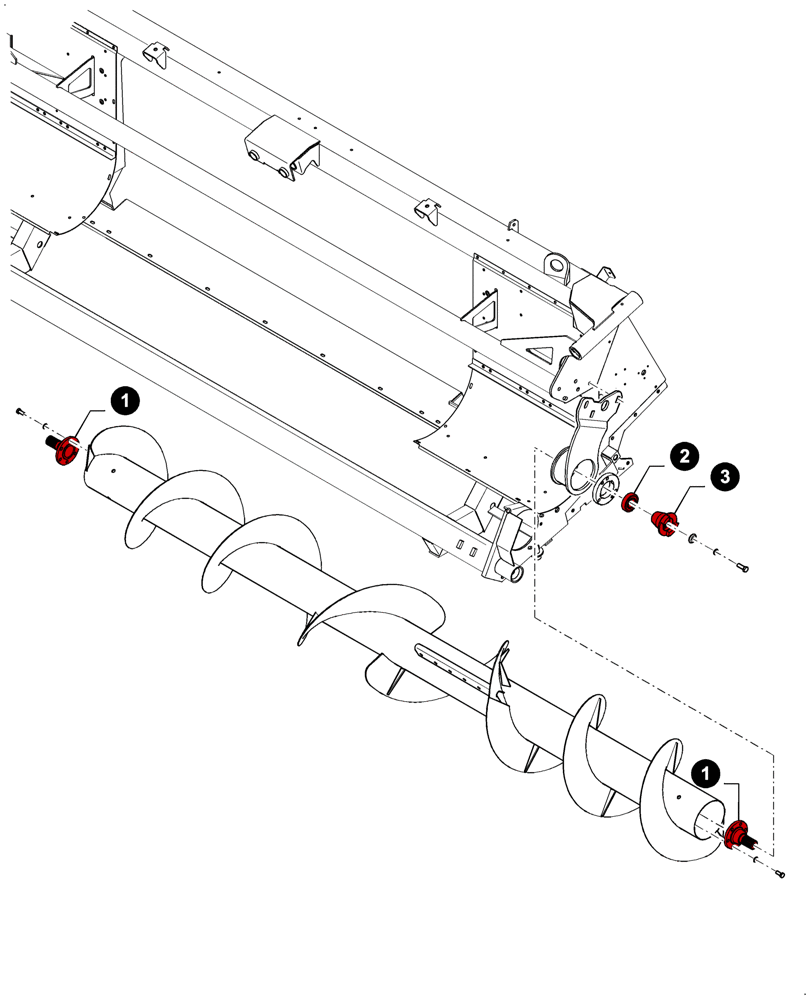 1
2
3
1