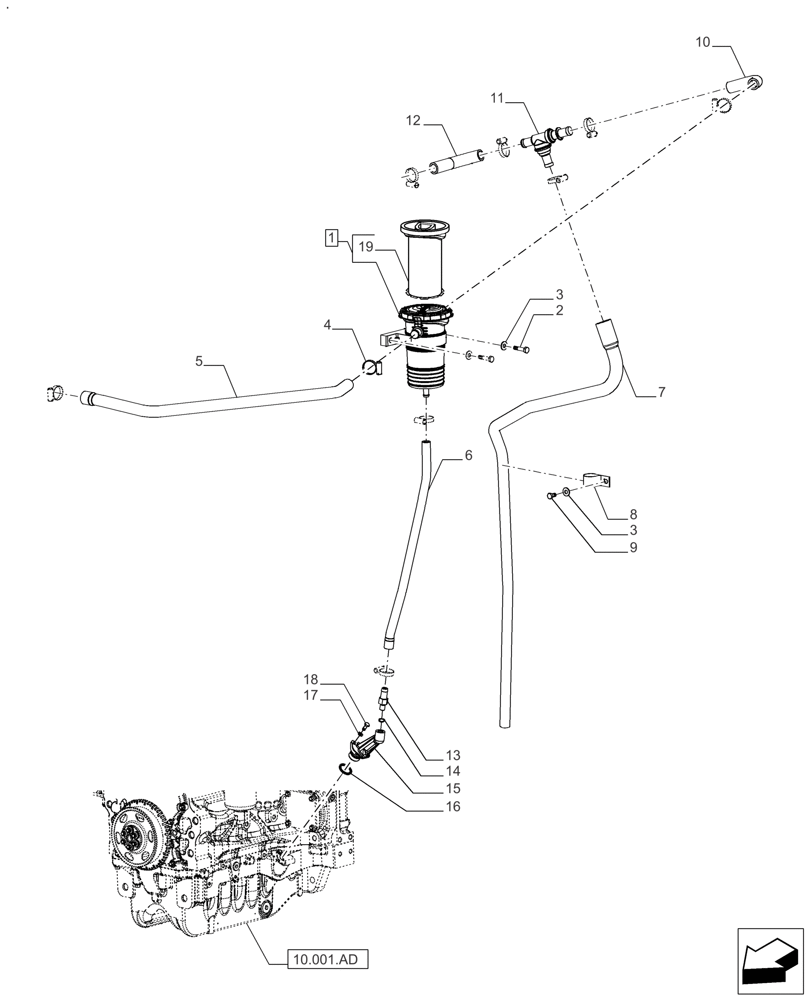 10
11
12
1
19
3
2
4
5
7
6
8
3
9
18
17
13
14
15
16
10.001.AD