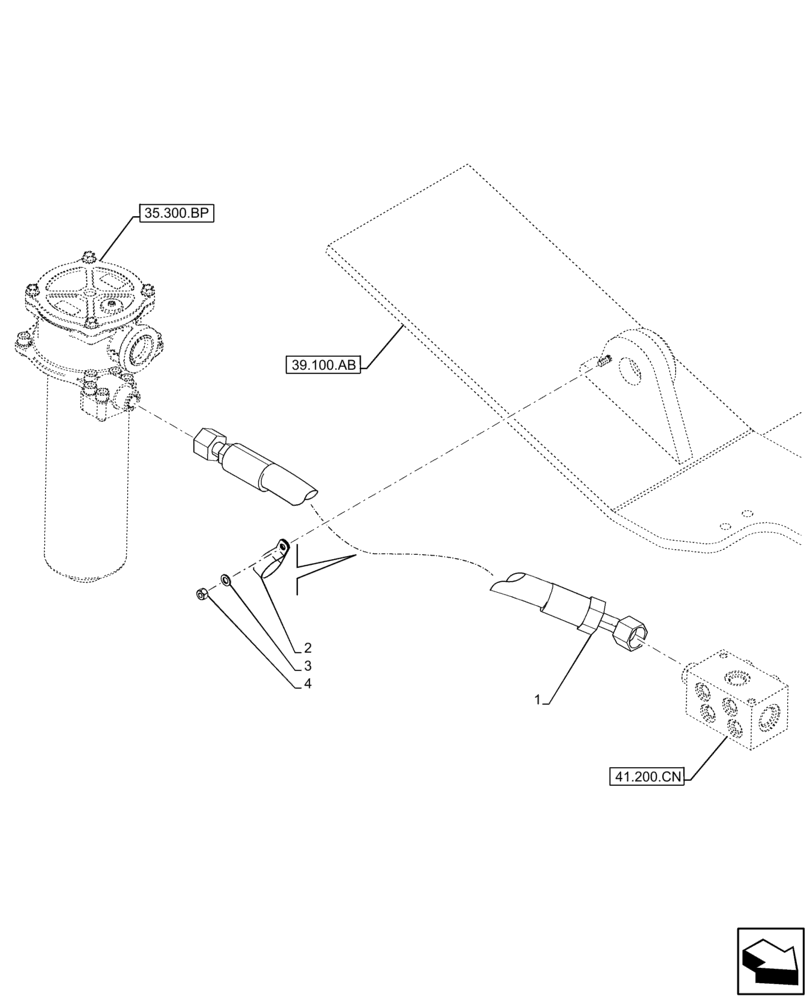 35.300.BP

39.100.AB

2
3
4

1

41.200.CN