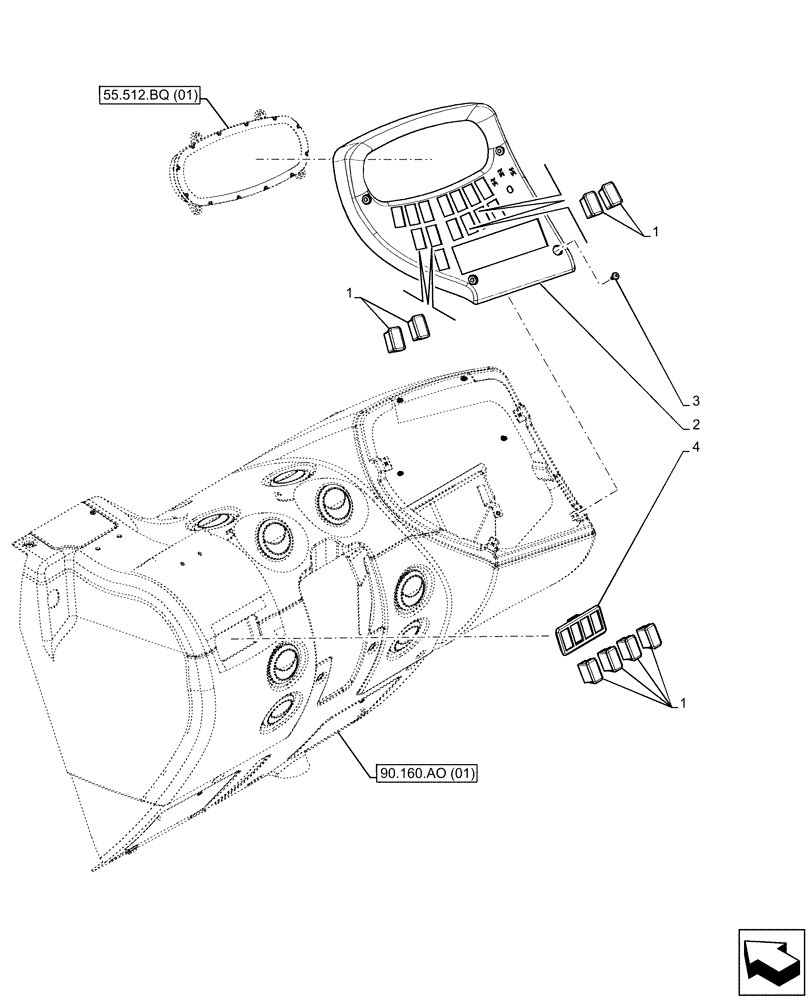 55.512.BQ (01)

1

1

3

2

4

1

90.160.AO (01)