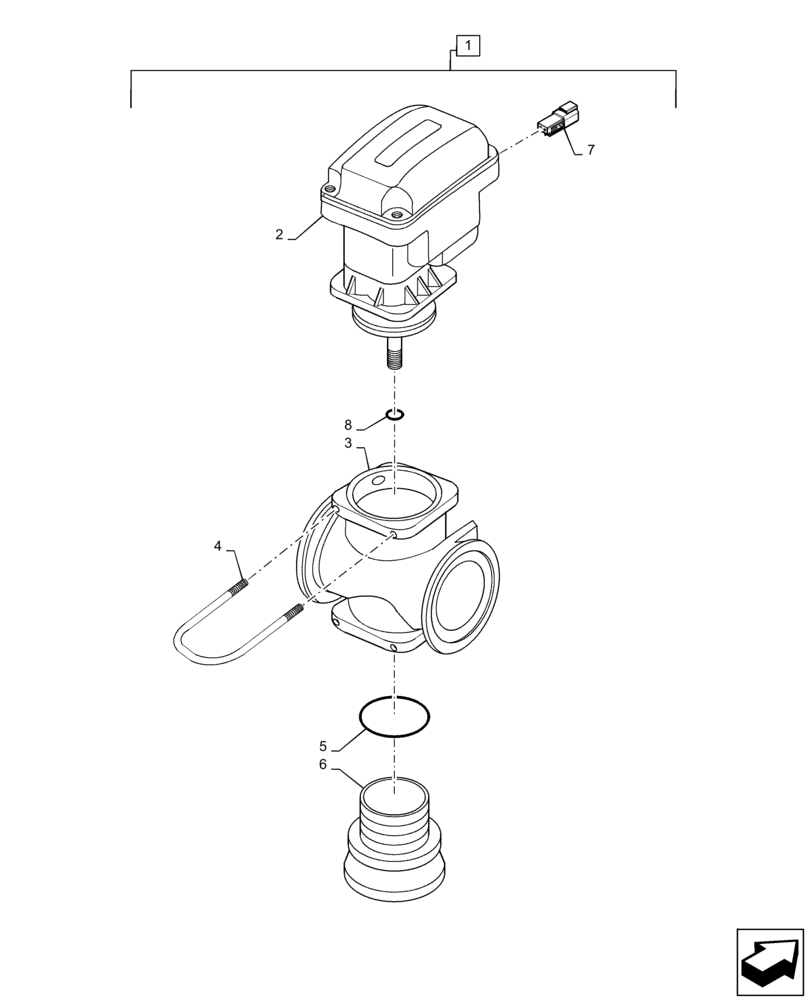 1
7
2
8
3
4
5
6