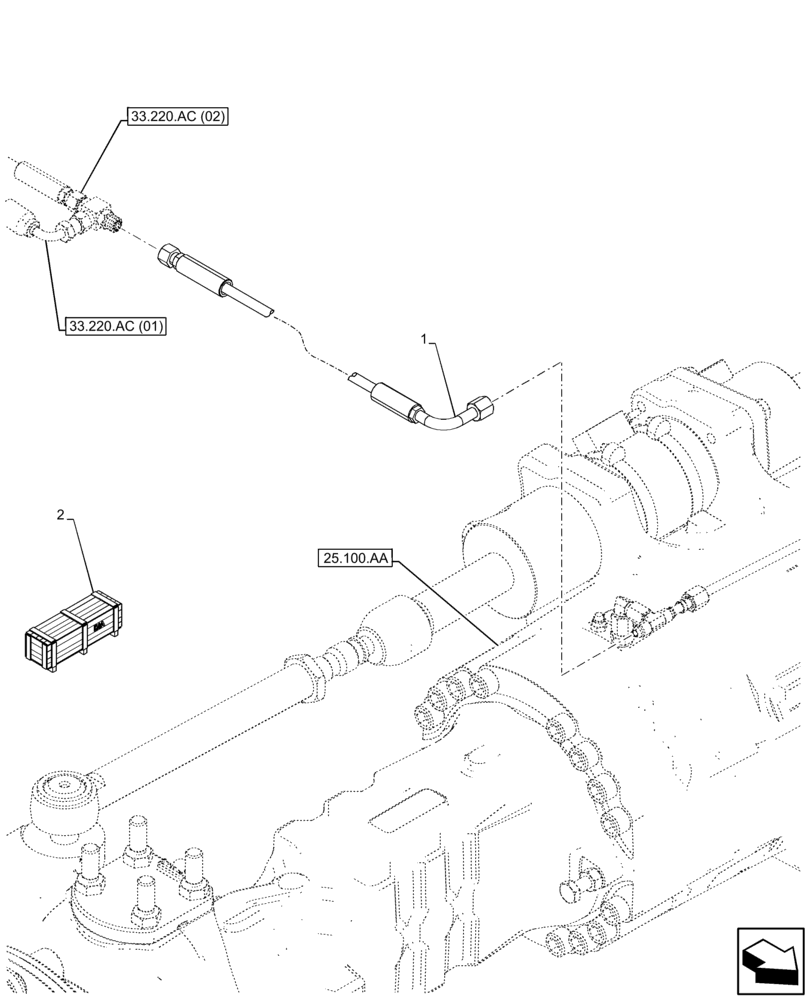 33.220.AC (02)

33.220.AC (01)

1

2

25.100.AA