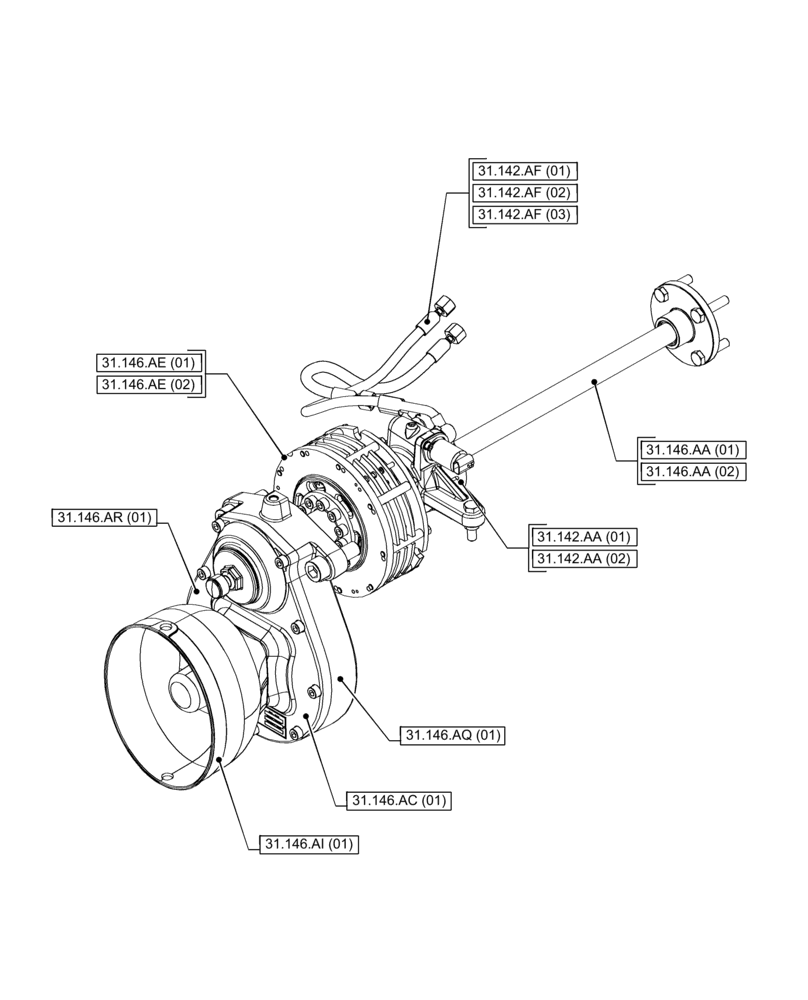 31.142.AF (01)
31.142.AF (02)
31.142.AF (03)

31.146.AE (01)
31.146.AE (02)

31.146.AA (01)
31.146.AA (02)

31.146.AR (01)

31.142.AA (01)
31.142.AA (02)

31.146.AQ (01)

31.146.AC (01)

31.146.AI (01)