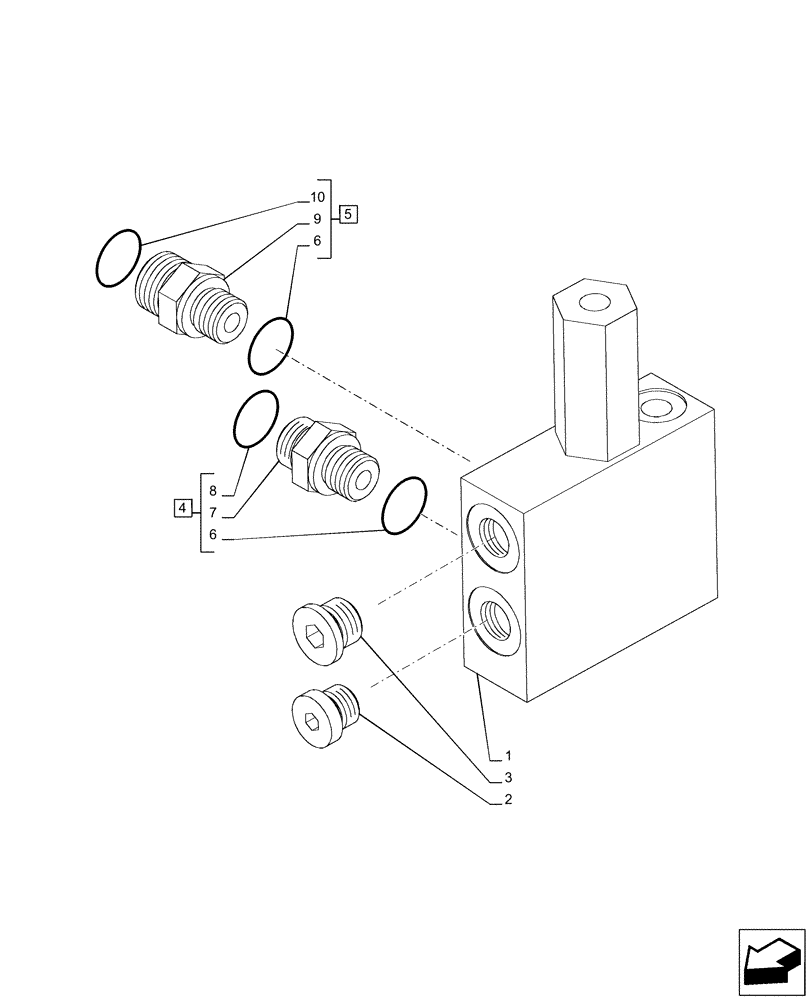 10
9
6
5

8
7
6
4

1
3
2