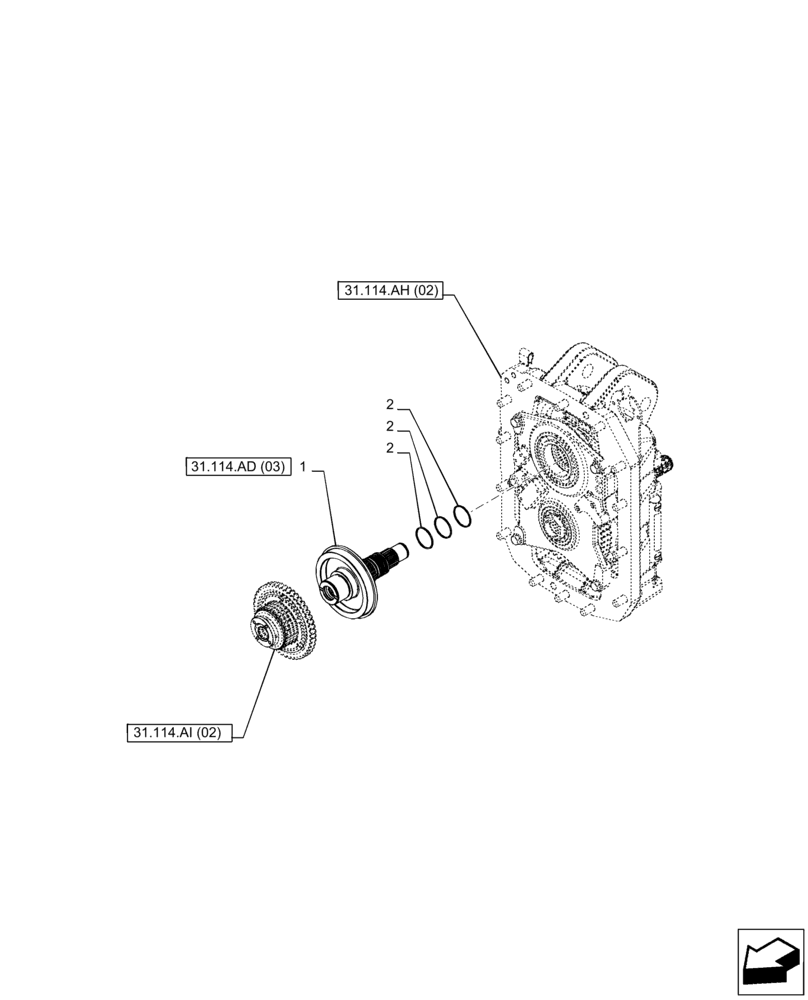 31.114.AH (02)

2

2

2

31.114.AD (03)

1

31.114.AI (02)