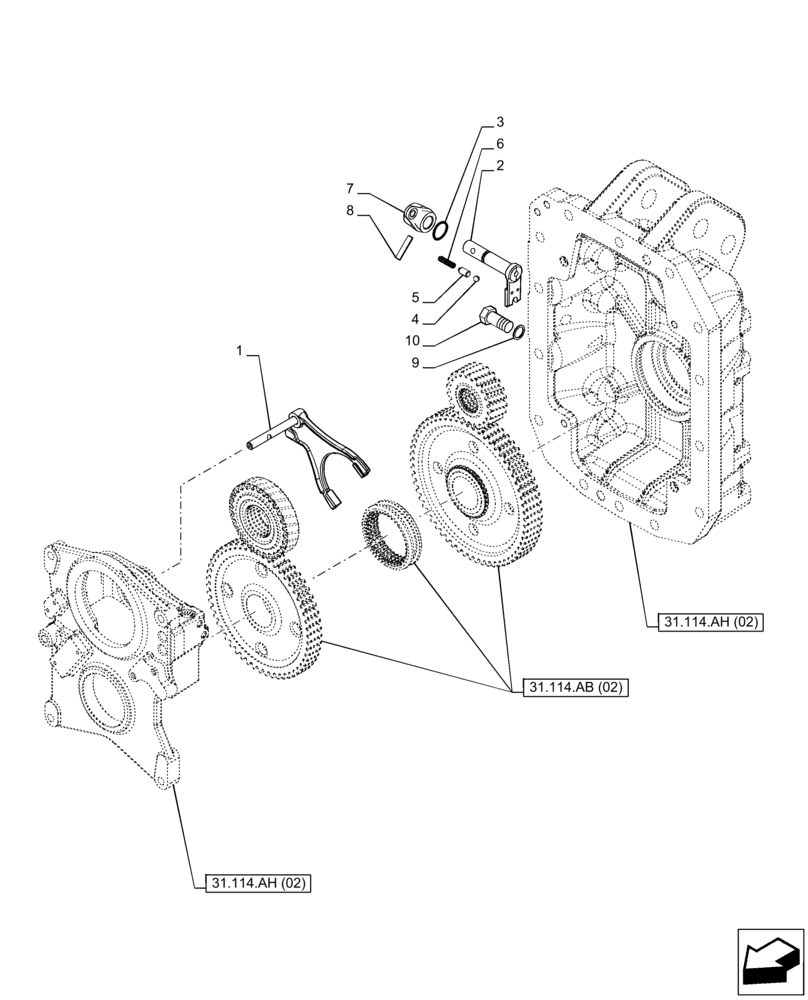 3
6
2
7
8
5
4
10
9
1
31.114.AH (02)
31.114.AB (02)
31.114.AH (02)