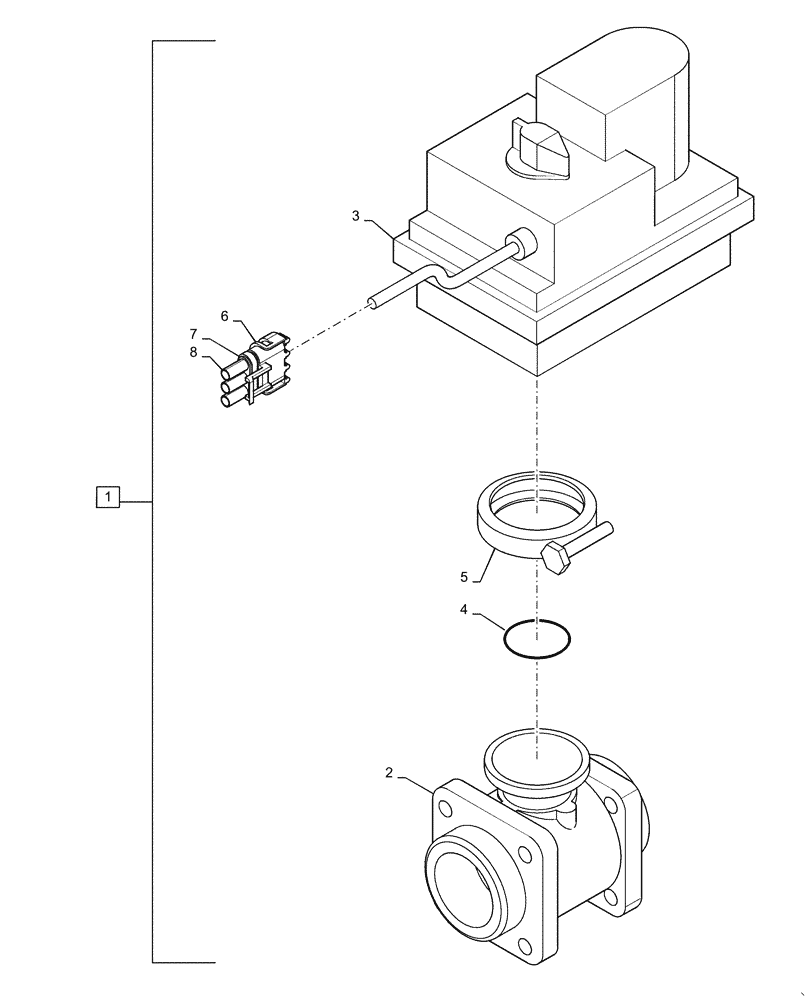 3
6
7
8
1
5
4
2