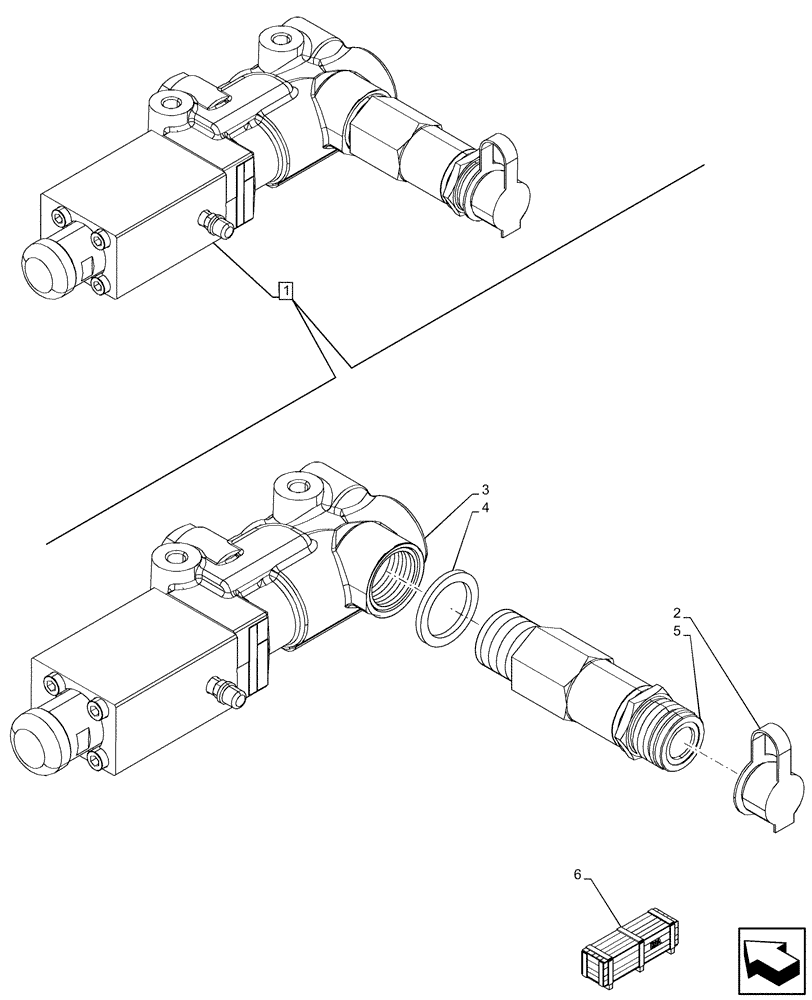 1
3
4
2
5
6