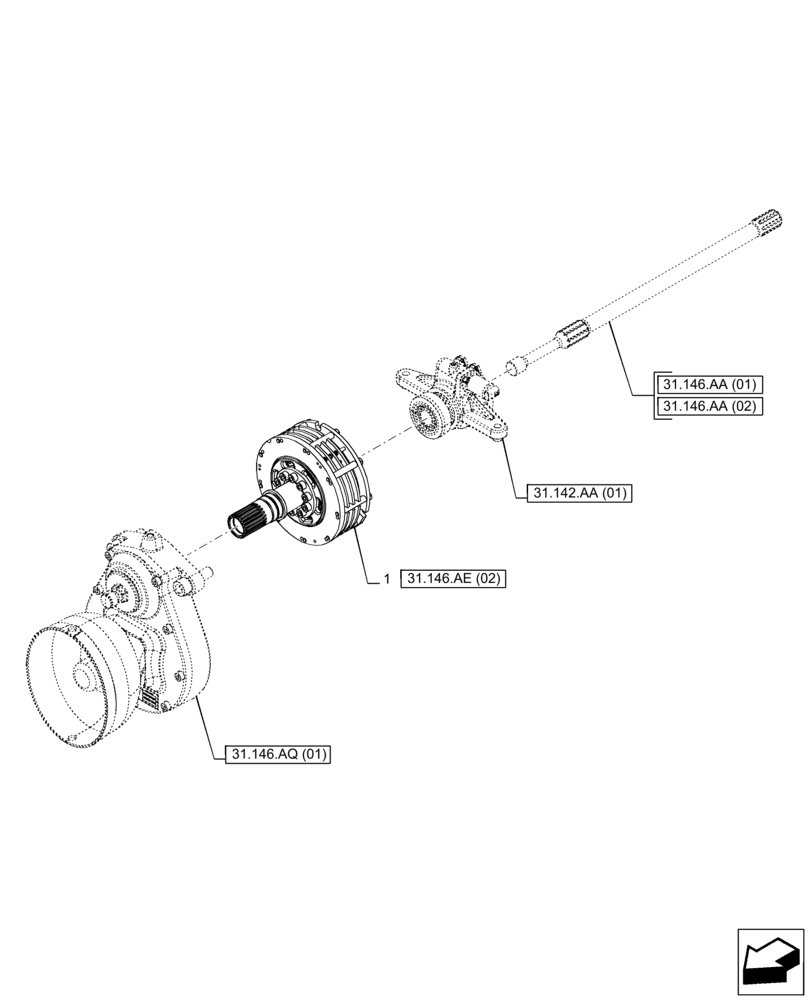 31.146.AA (01)
31.146.AA (02)
31.142.AA (01)
1 31.146.AE (02)
31.146.AQ (01)