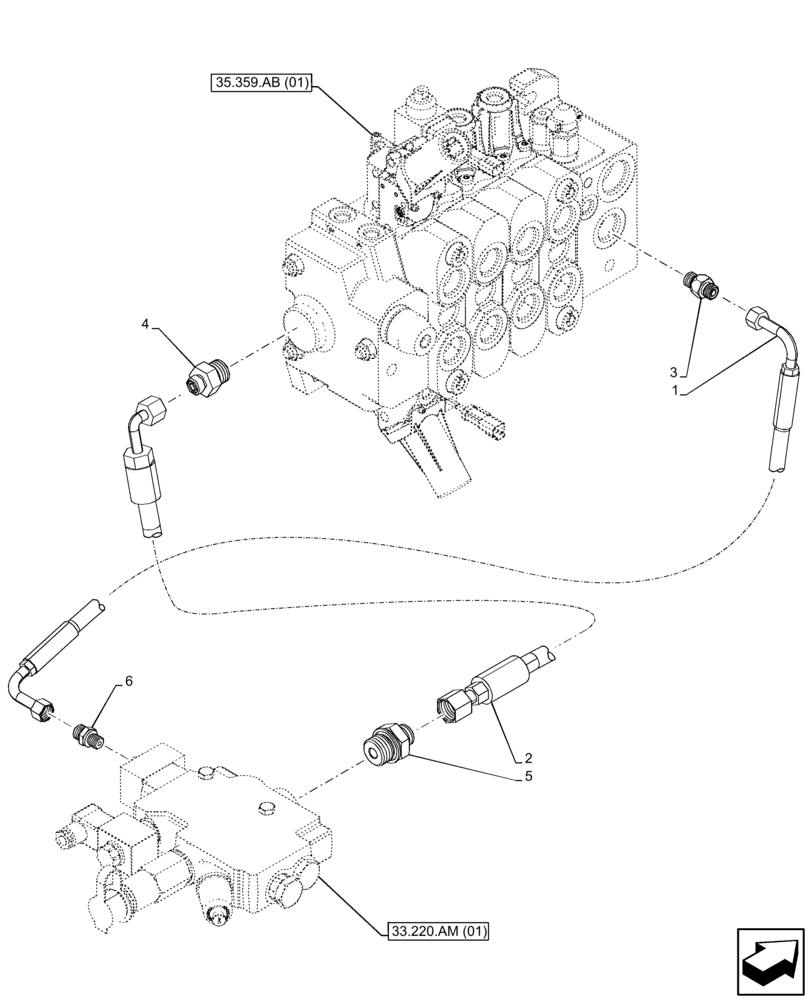 35.359.AB (01)

4

3

1

6

2

5

33.220.AM (01)