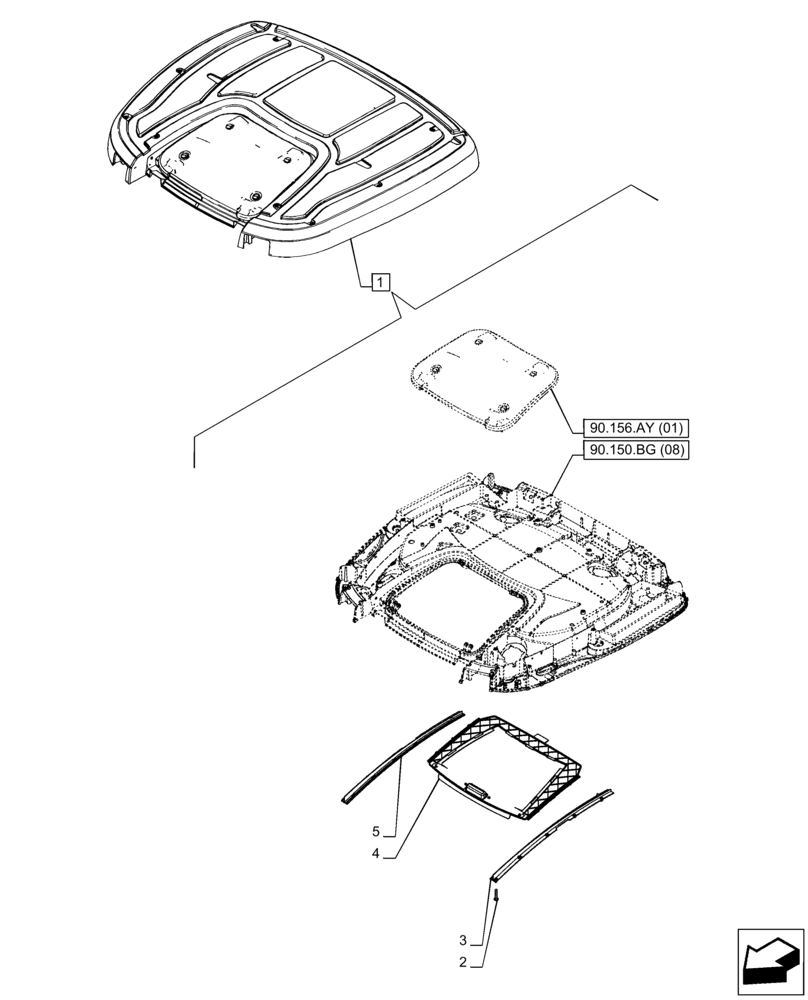 1

90.156.AY (01)

90.150.BG (08)

5

4

3

2