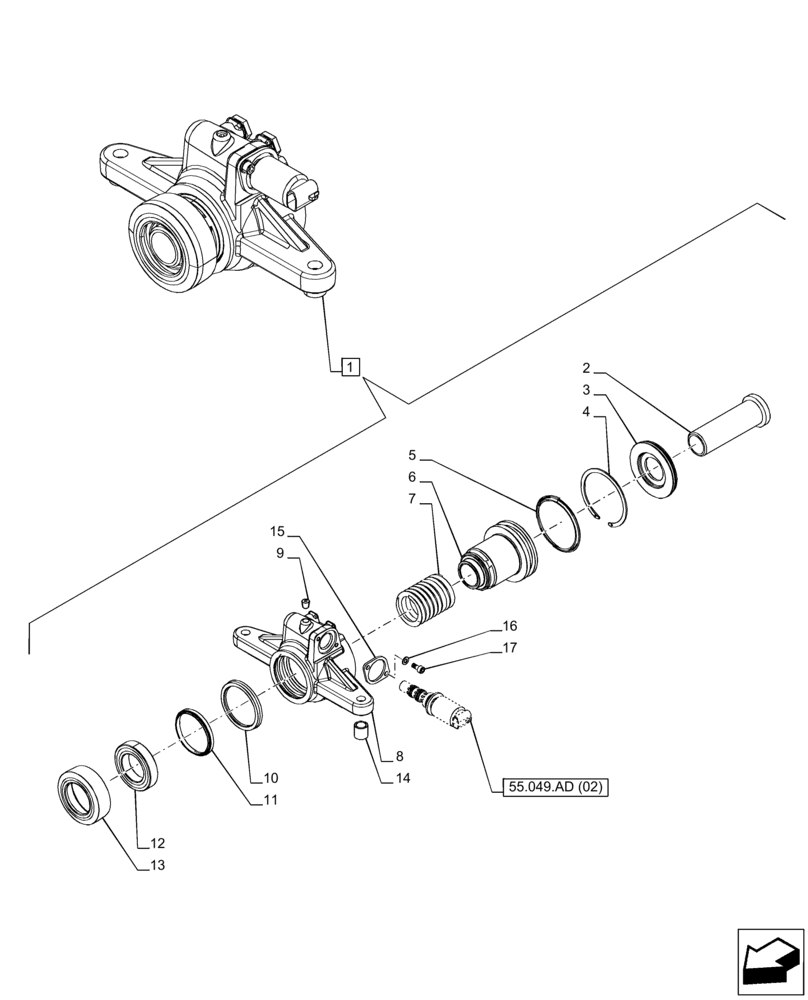 1
2
3
4
5
6
7
15
9
16
17
8
14
10
11
12
13
55.049.AD (02)