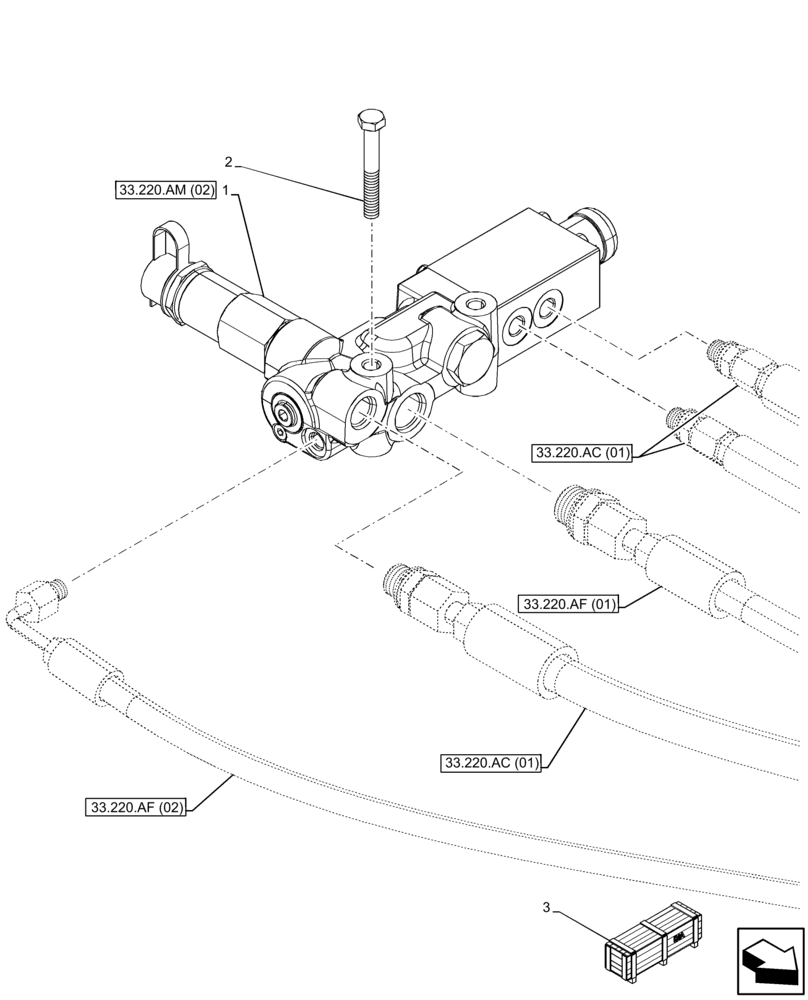 2
33.220.AM (02)
1
33.220.AC (01)
33.220.AF (01)
33.220.AC (01)
33.220.AF (02)
3